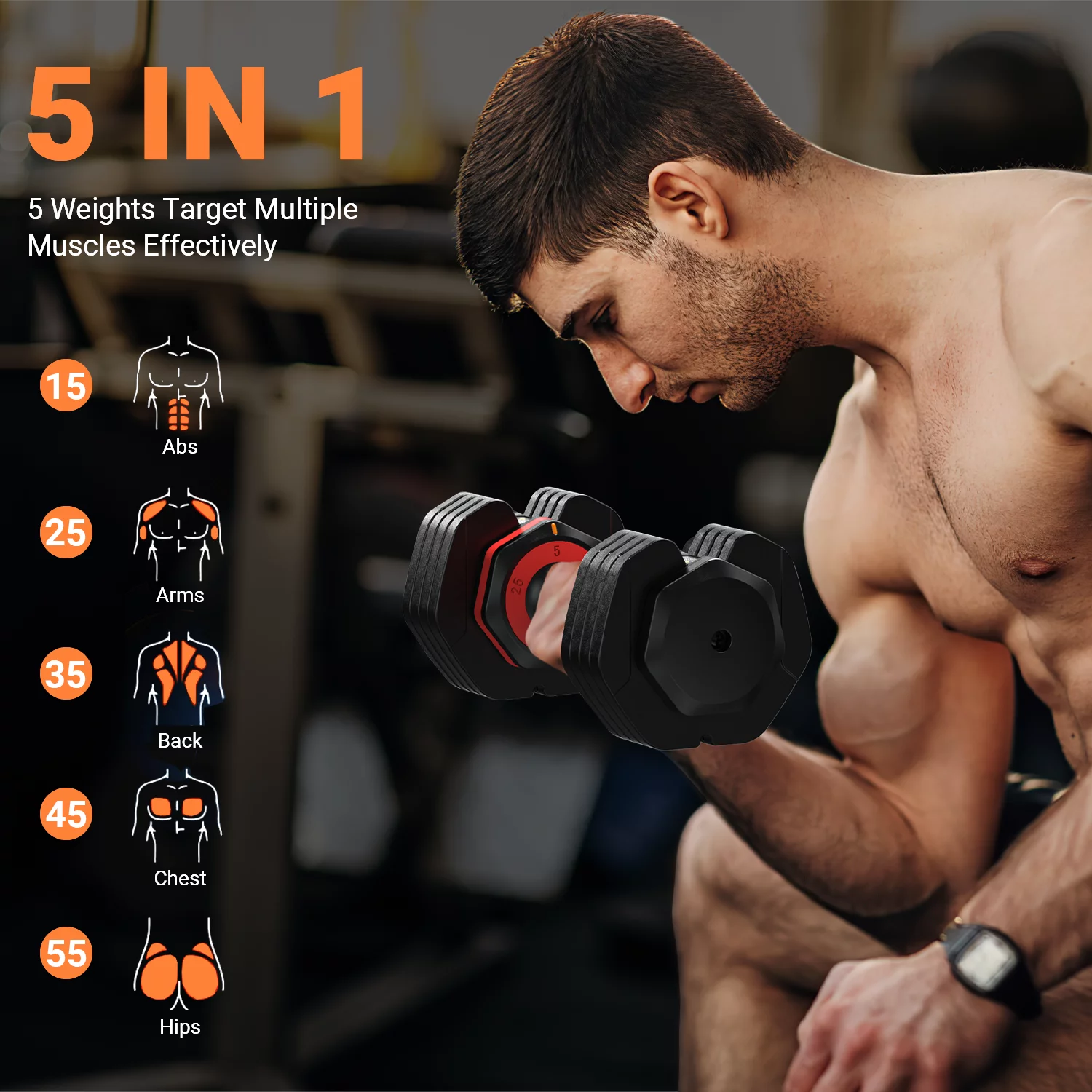 5 IN 1

5 Weights Target Multiple Muscles Effectively

15
Abs

25
Arms

35
Back

45
Chest

55
Hips

5
25