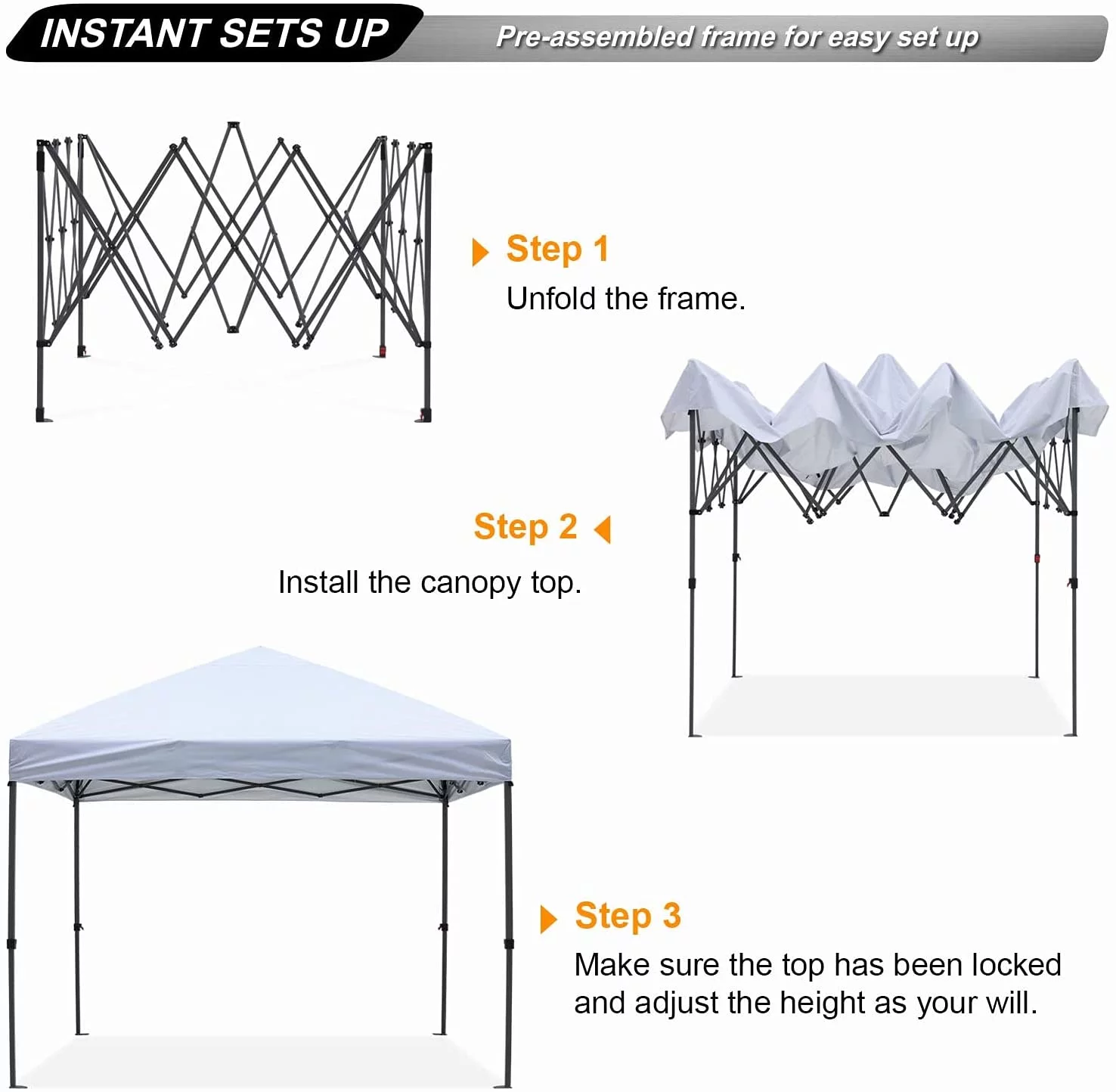 INSTANT SETS UP

Pre-assembled frame for easy set up

Step 1
Unfold the frame.

Step 2
Install the canopy top.

Step 3
Make sure the top has been locked and adjust the height as your will.