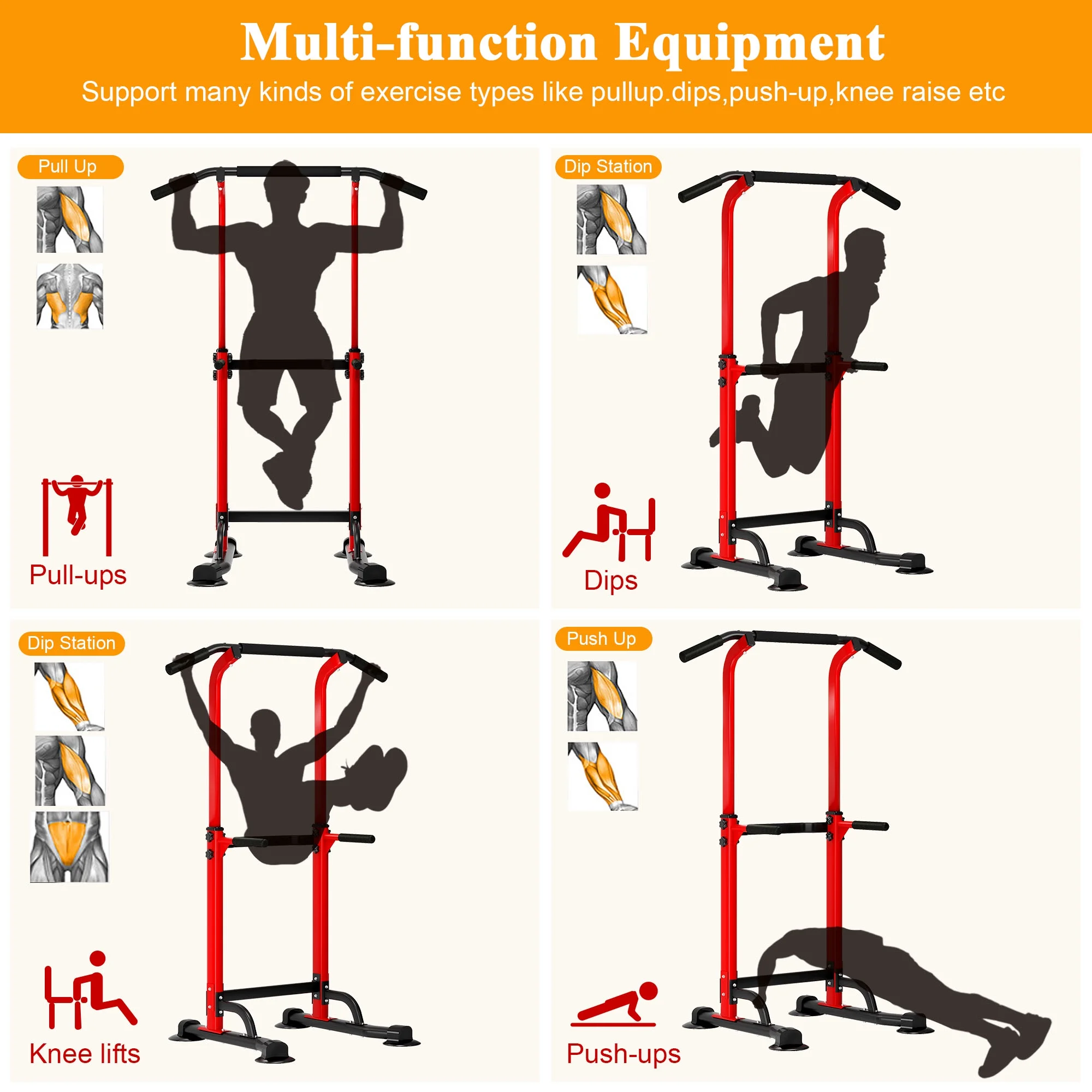 Multi-function Equipment

Support many kinds of exercise types like pullup.dips,push-up,knee raise etc

Pull Up

Pull-ups

Dip Station

Dips

Dip Station

Knee lifts

Push Up

Push-ups