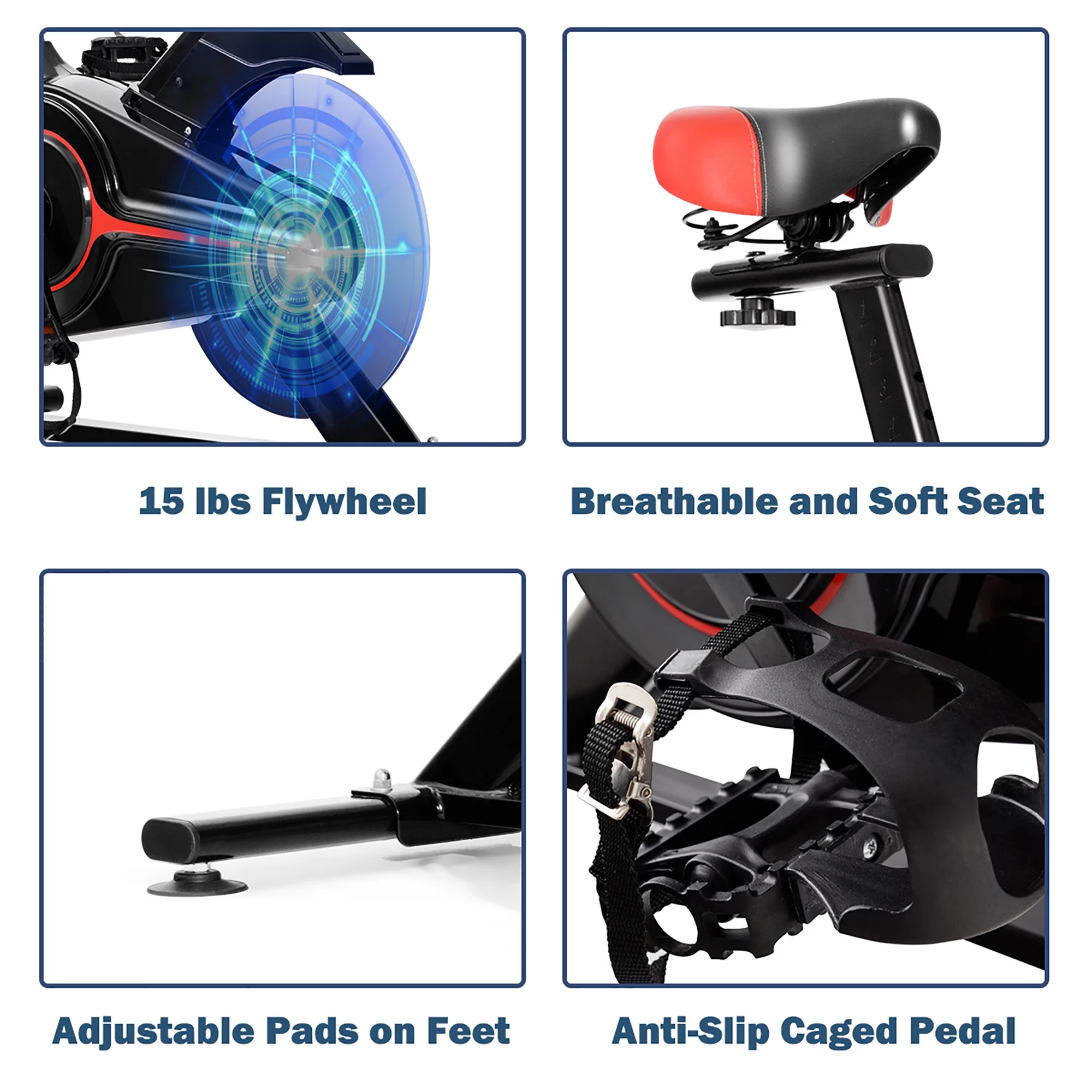 15 lbs Flywheel

Breathable and Soft Seat

Adjustable Pads on Feet

Anti-Slip Caged Pedal