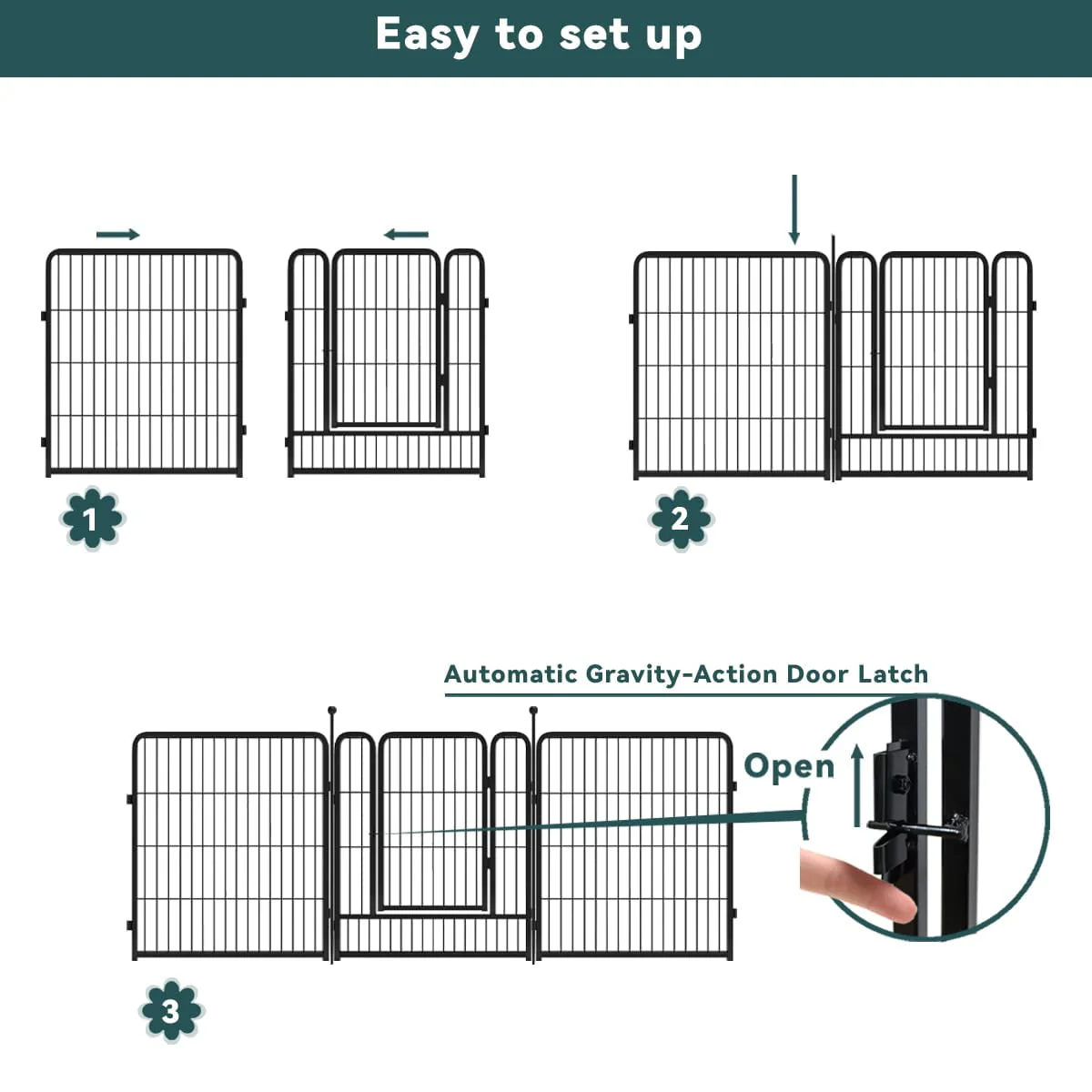 Easy to set up

1

2

Automatic Gravity-Action Door Latch

Open

3