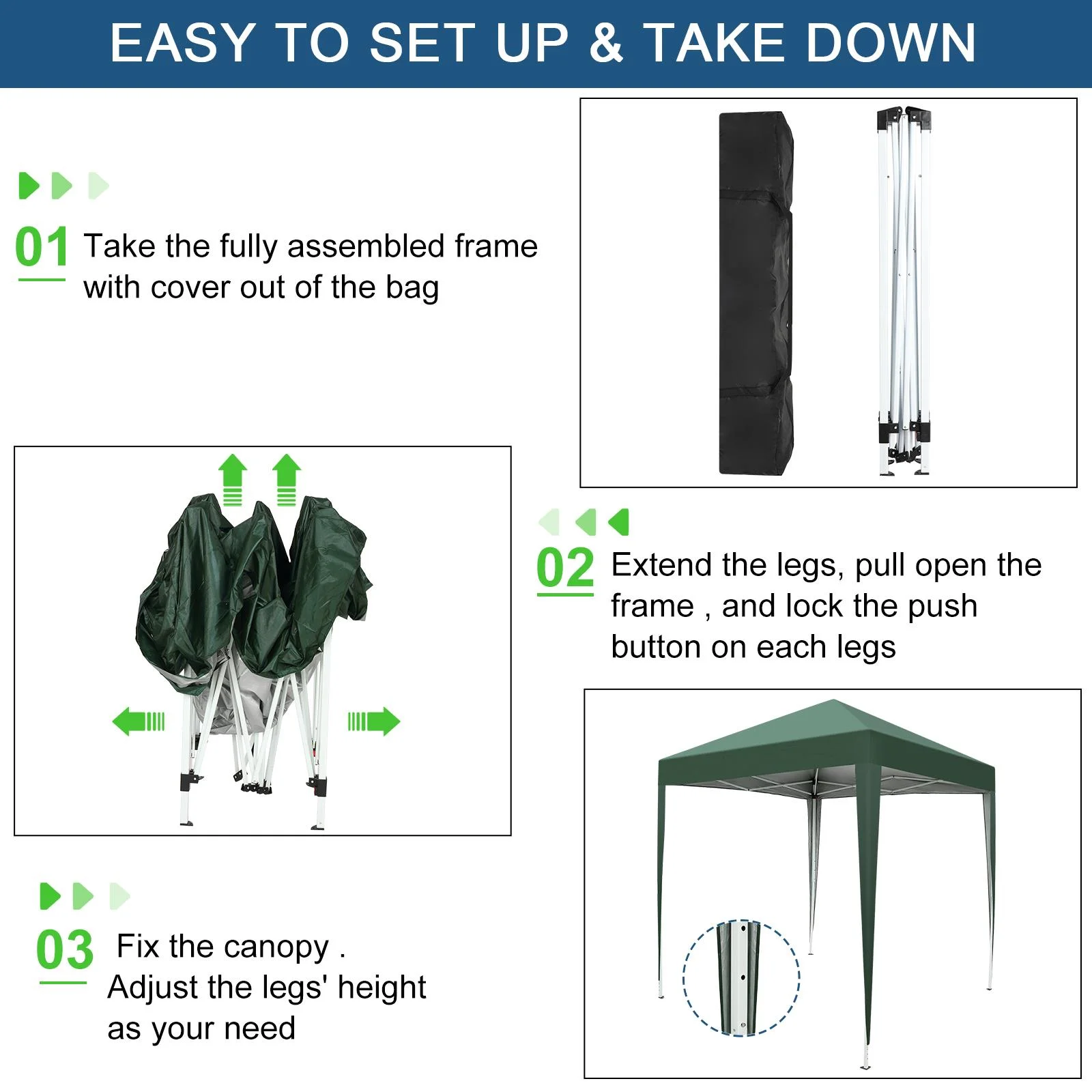 EASY TO SET UP & TAKE DOWN

01 Take the fully assembled frame with cover out of the bag

02 Extend the legs, pull open the frame , and lock the push button on each legs

03 Fix the canopy . Adjust the legs' height as your need