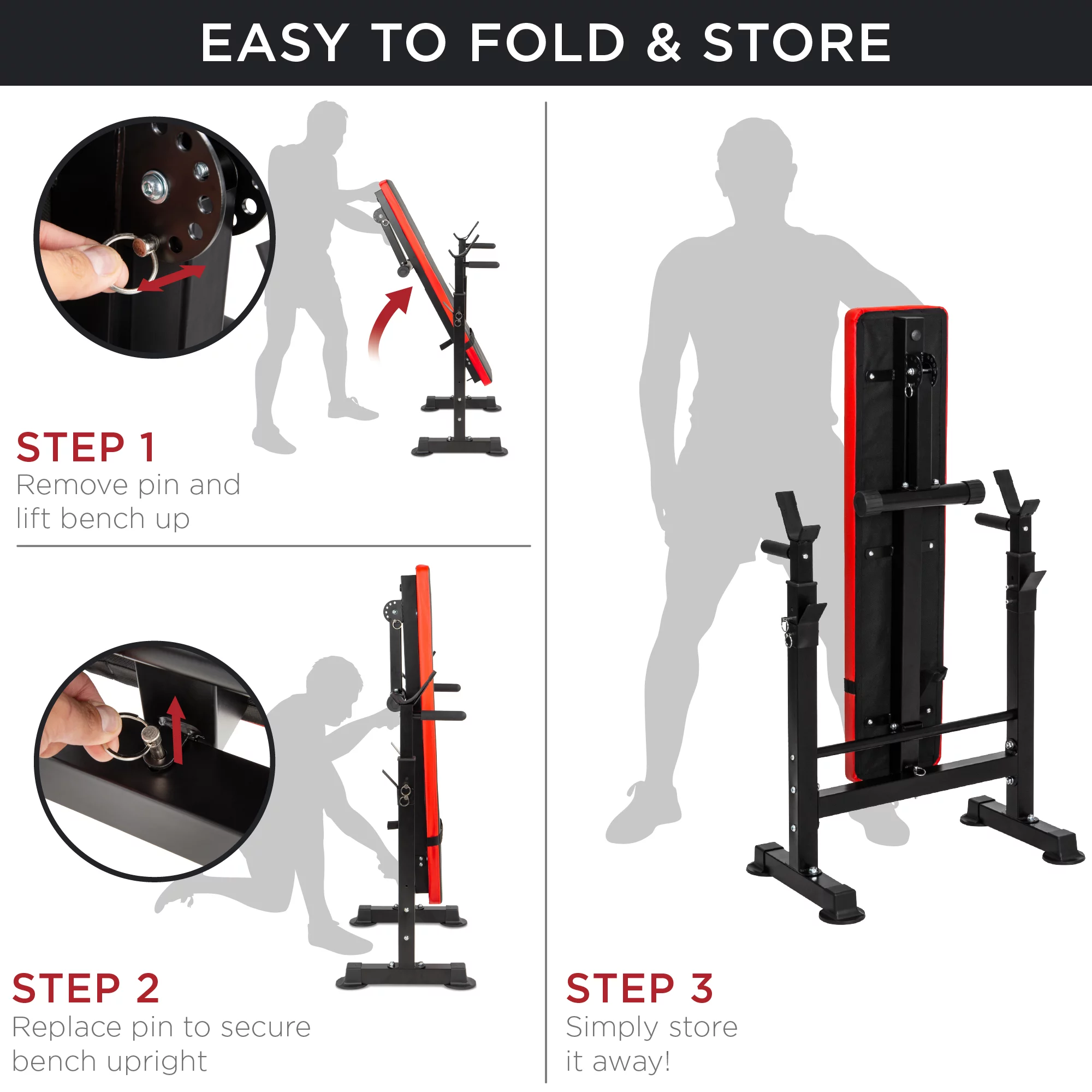 EASY TO FOLD & STORE

STEP 1
Remove pin and lift bench up

STEP 2
Replace pin to secure bench upright

STEP 3
Simply store it away!