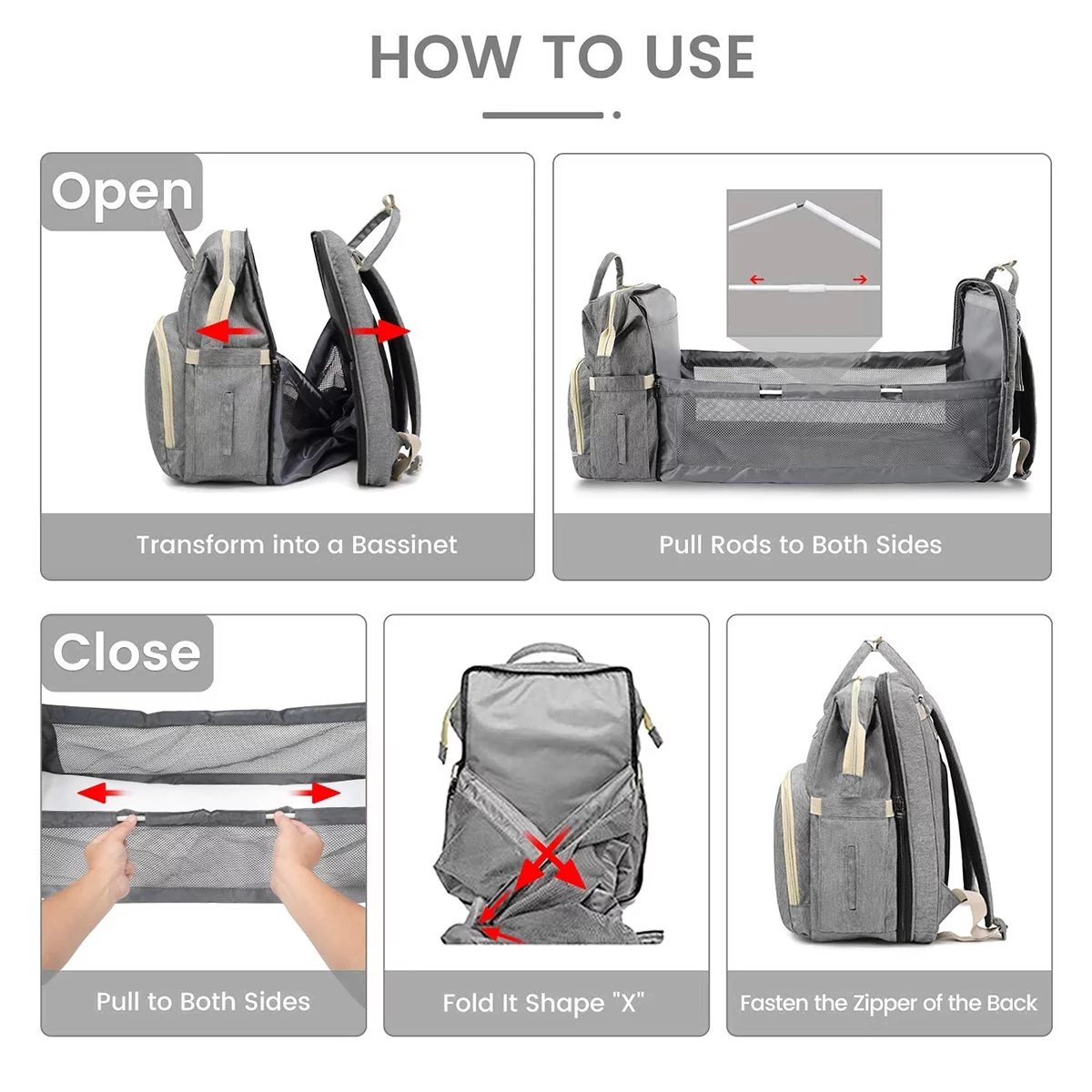 HOW TO USE

Open

Transform into a Bassinet

Pull Rods to Both Sides

Close

Pull to Both Sides

Fold It Shape "X"

Fasten the Zipper of the Back