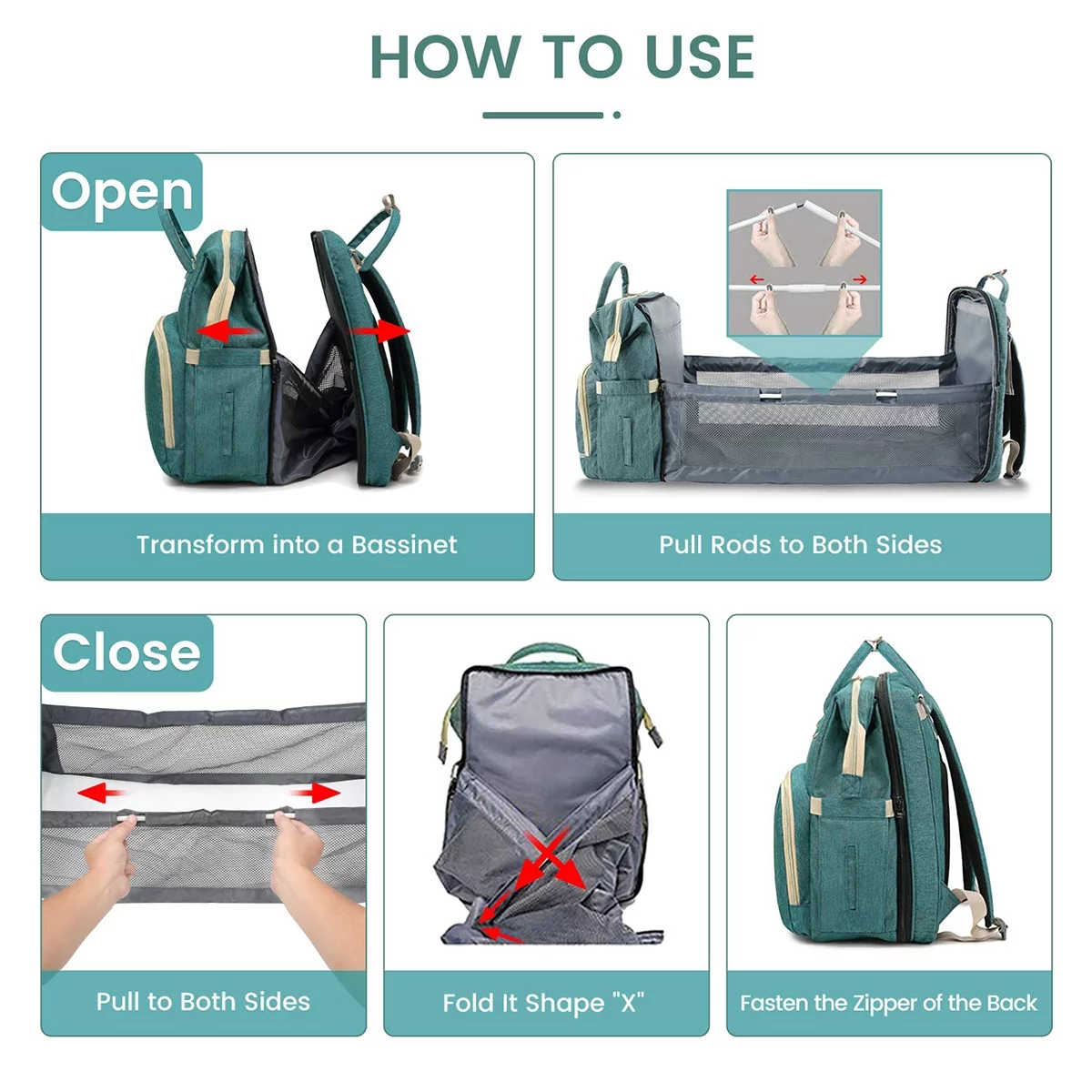 HOW TO USE

Open

Transform into a Bassinet

Pull Rods to Both Sides

Close

Pull to Both Sides

Fold It Shape "X"

Fasten the Zipper of the Back