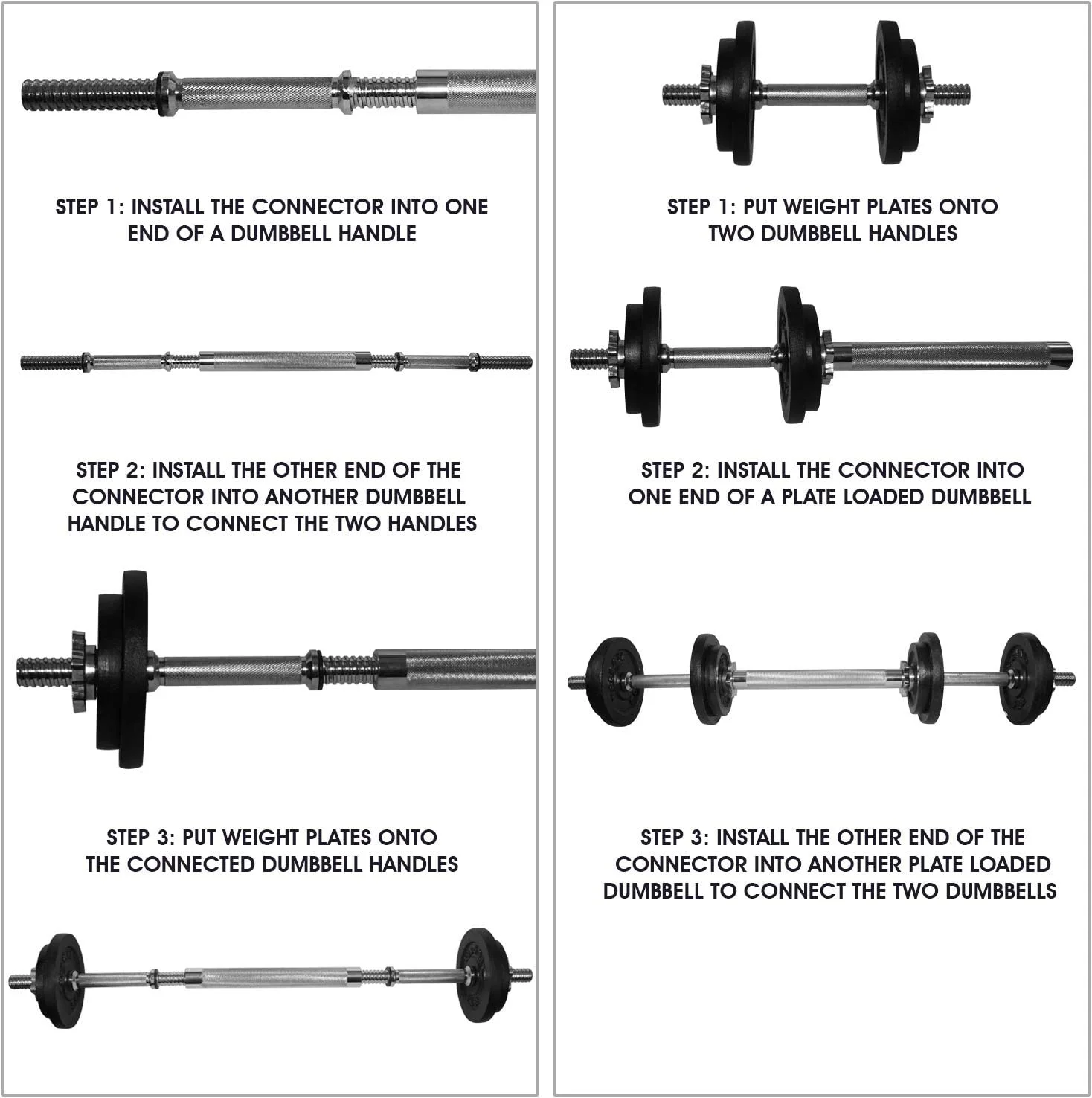 STEP 1: INSTALL THE CONNECTOR INTO ONE END OF A DUMBBELL HANDLE

STEP 2: INSTALL THE OTHER END OF THE CONNECTOR INTO ANOTHER DUMBBELL HANDLE TO CONNECT THE TWO HANDLES

STEP 3: PUT WEIGHT PLATES ONTO THE CONNECTED DUMBBELL HANDLES

STEP 1: PUT WEIGHT PLATES ONTO TWO DUMBBELL HANDLES

STEP 2: INSTALL THE CONNECTOR INTO ONE END OF A PLATE LOADED DUMBBELL

STEP 3: INSTALL THE OTHER END OF THE CONNECTOR INTO ANOTHER PLATE LOADED DUMBBELL TO CONNECT THE TWO DUMBBELLS