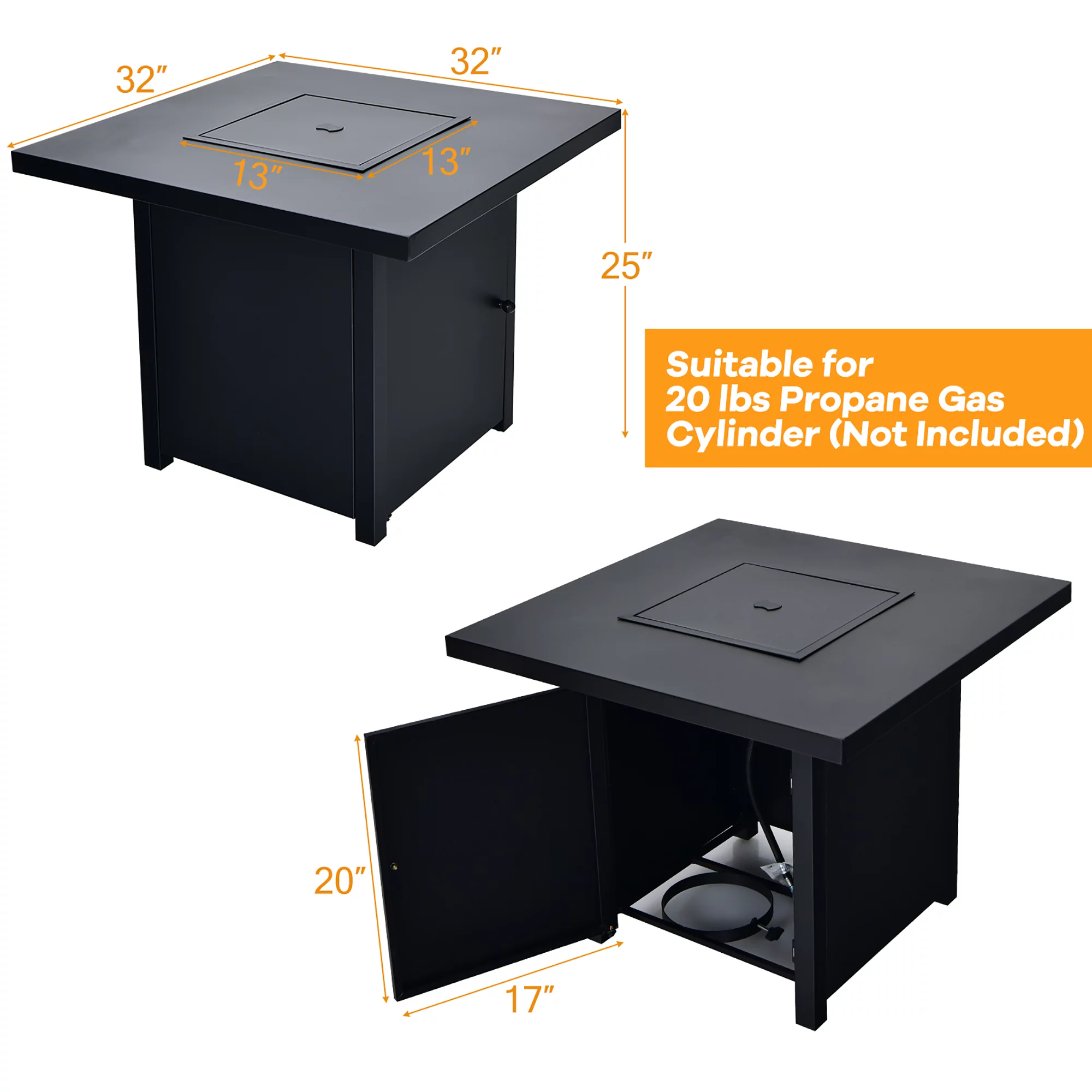 32″

32″

13″

13″

25″

Suitable for 20 lbs Propane Gas Cylinder (Not Included)

20″

17″