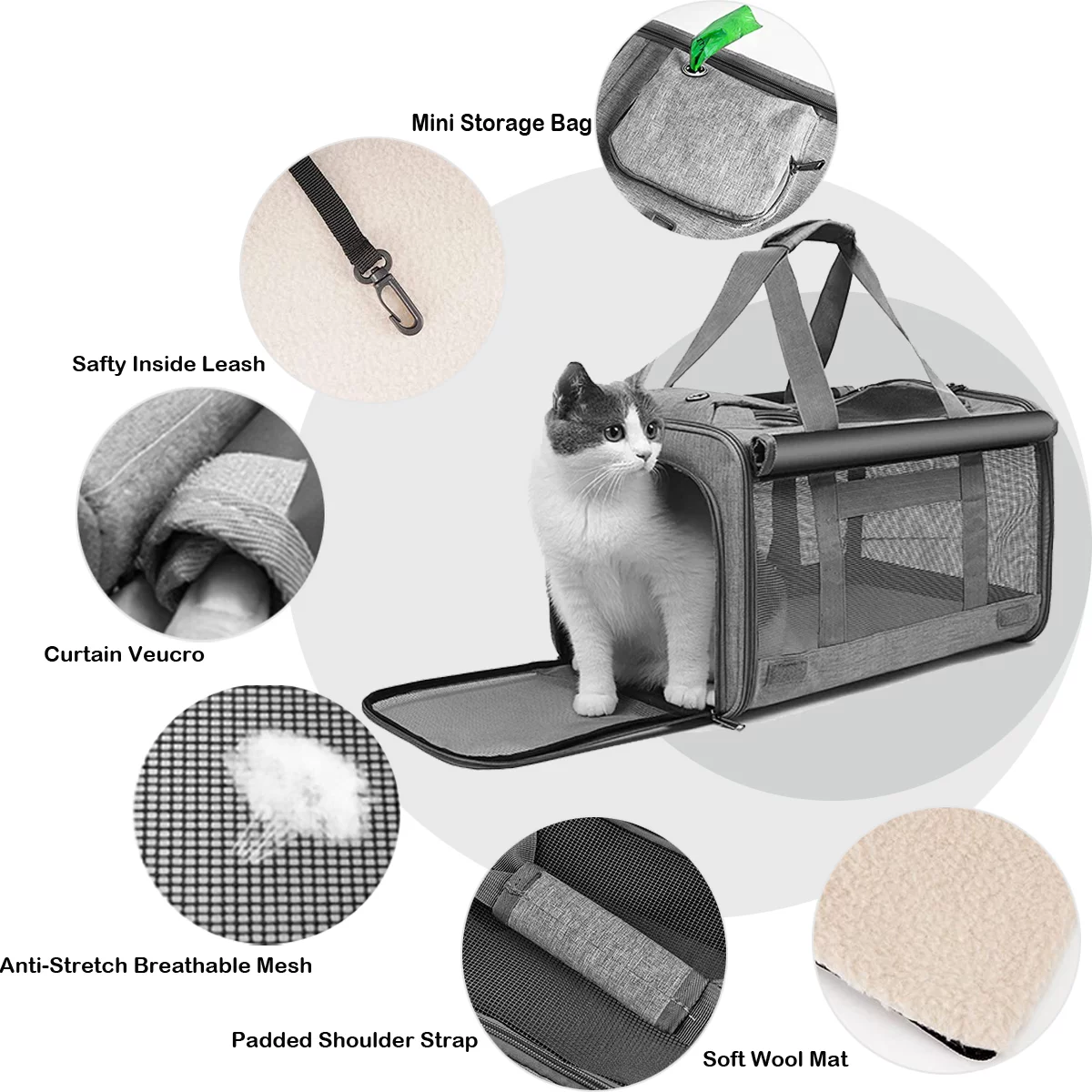 Mini Storage Bag

Safty Inside Leash

Curtain Veucro

Anti-Stretch Breathable Mesh

Padded Shoulder Strap

Soft Wool Mat