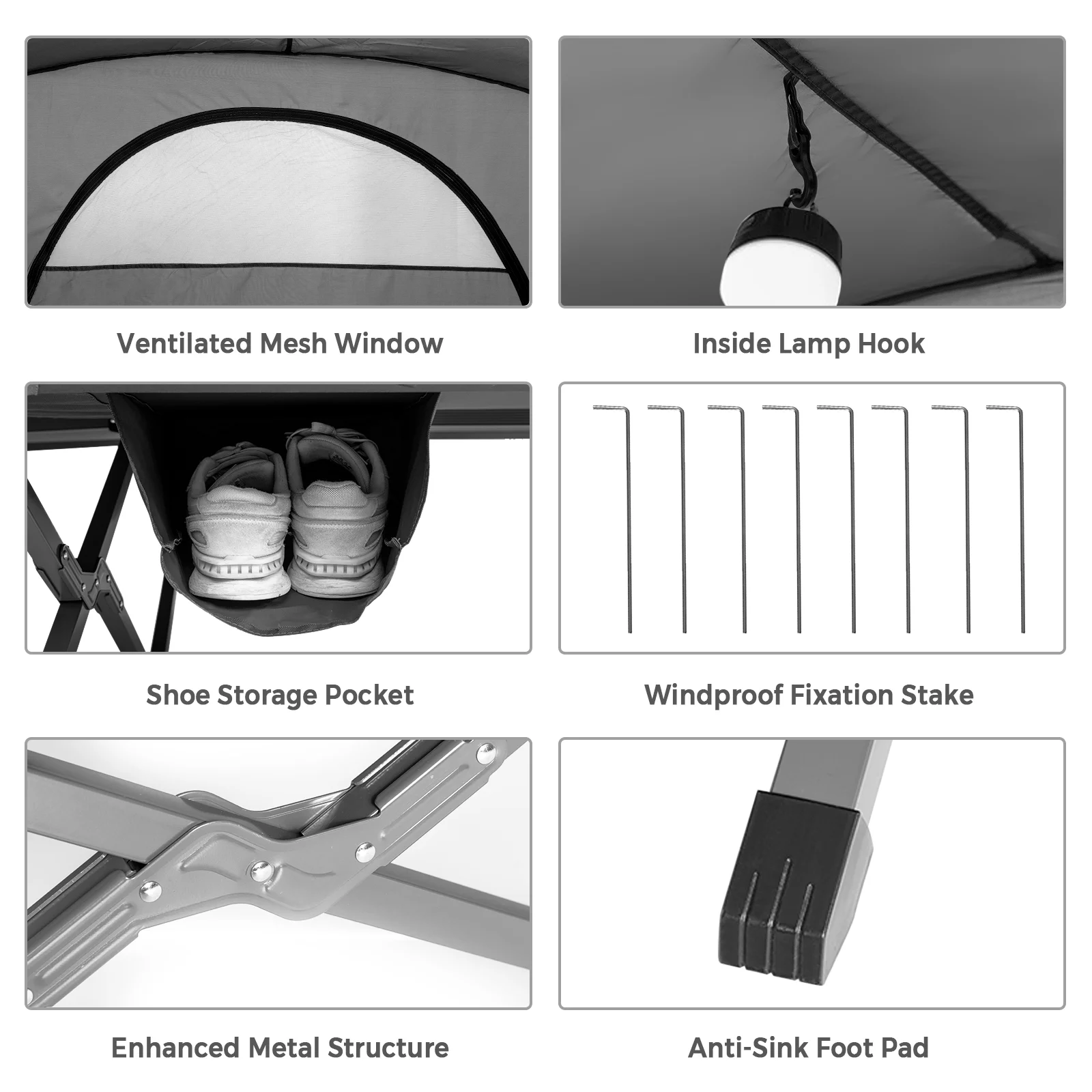 Ventilated Mesh Window

Inside Lamp Hook

Shoe Storage Pocket

Windproof Fixation Stake

Enhanced Metal Structure

Anti-Sink Foot Pad