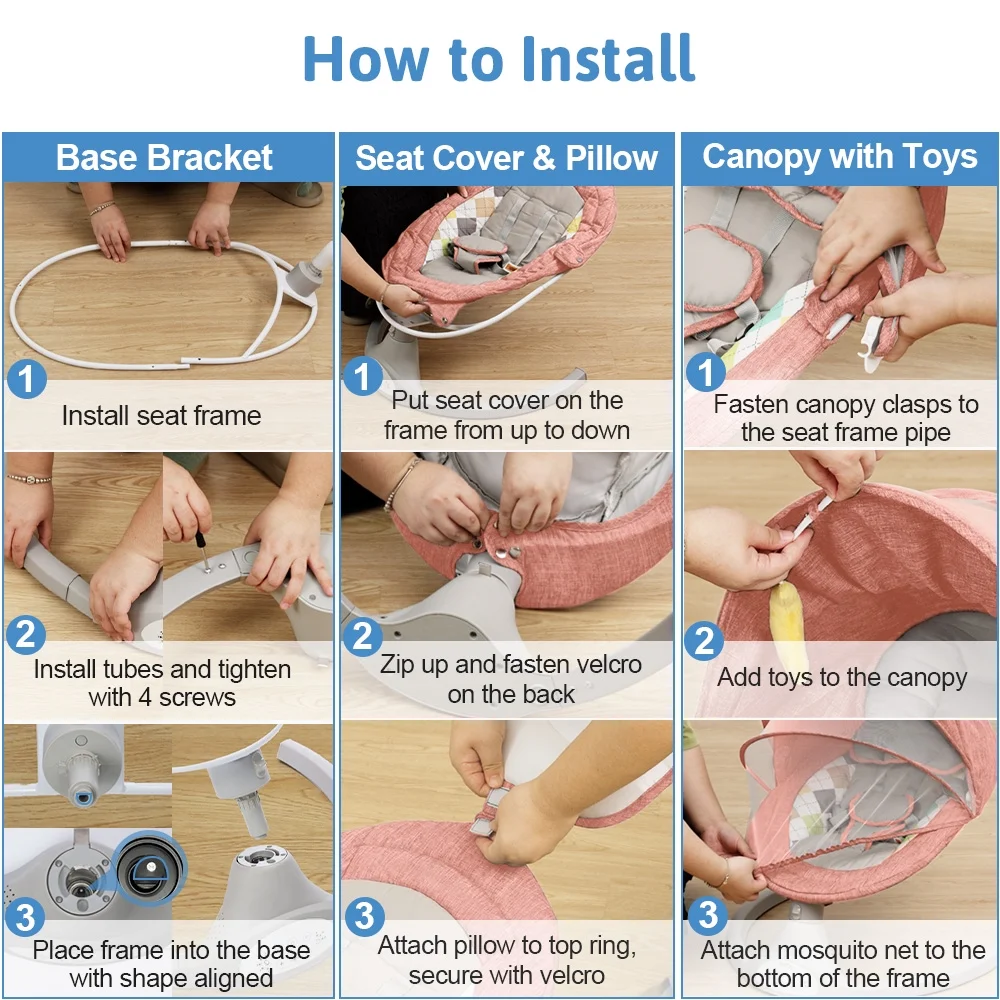 How to Install

Base Bracket

1
Install seat frame

2
Install tubes and tighten with 4 screws

3
Place frame into the base with shape aligned

Seat Cover & Pillow

1
Put seat cover on the frame from up to down

2
Zip up and fasten velcro on the back

3
Attach pillow to top ring, secure with velcro

Canopy with Toys

1
Fasten canopy clasps to the seat frame pipe

2
Add toys to the canopy

3
Attach mosquito net to the bottom of the frame