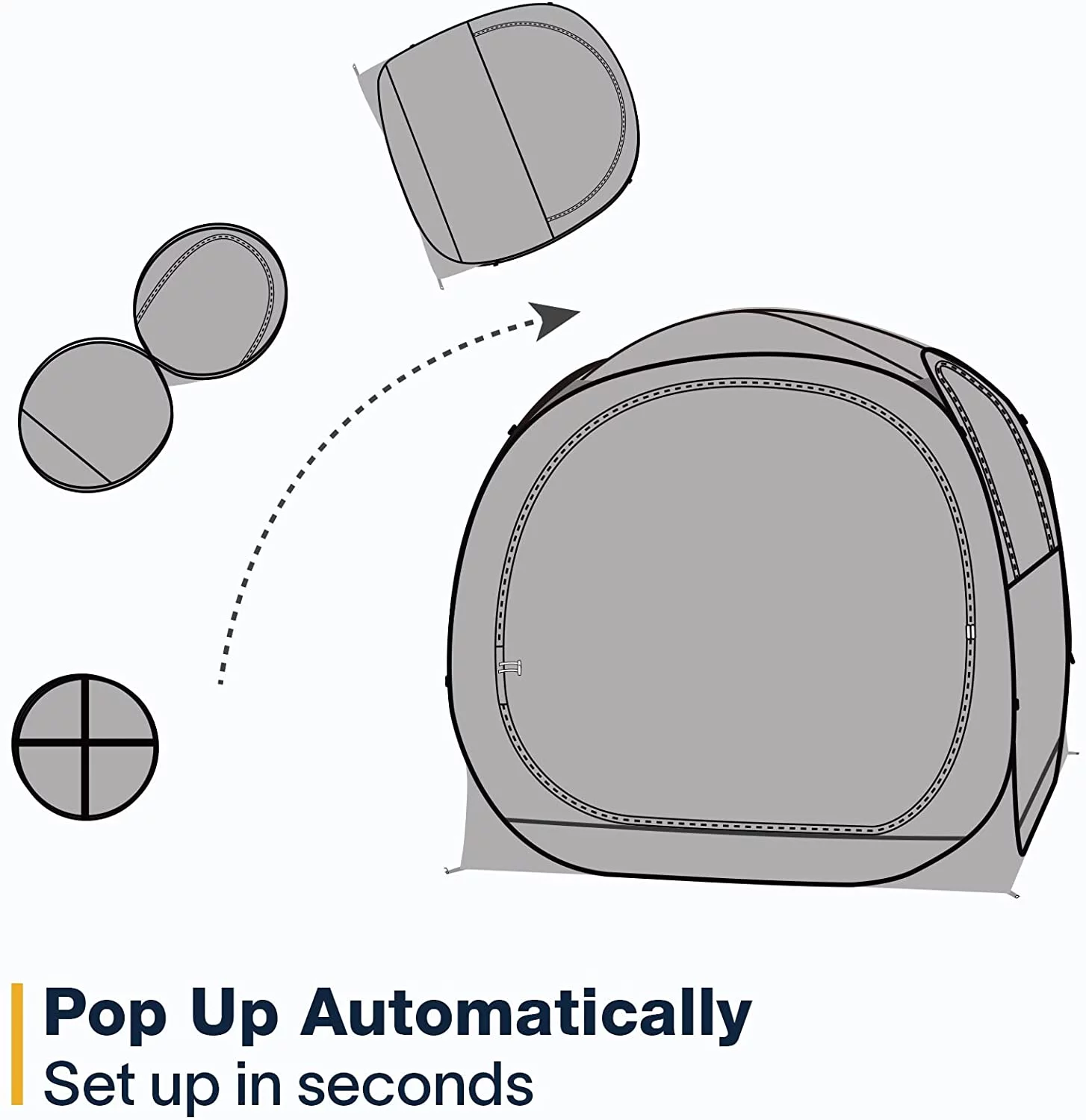 Pop Up Automatically
Set up in seconds