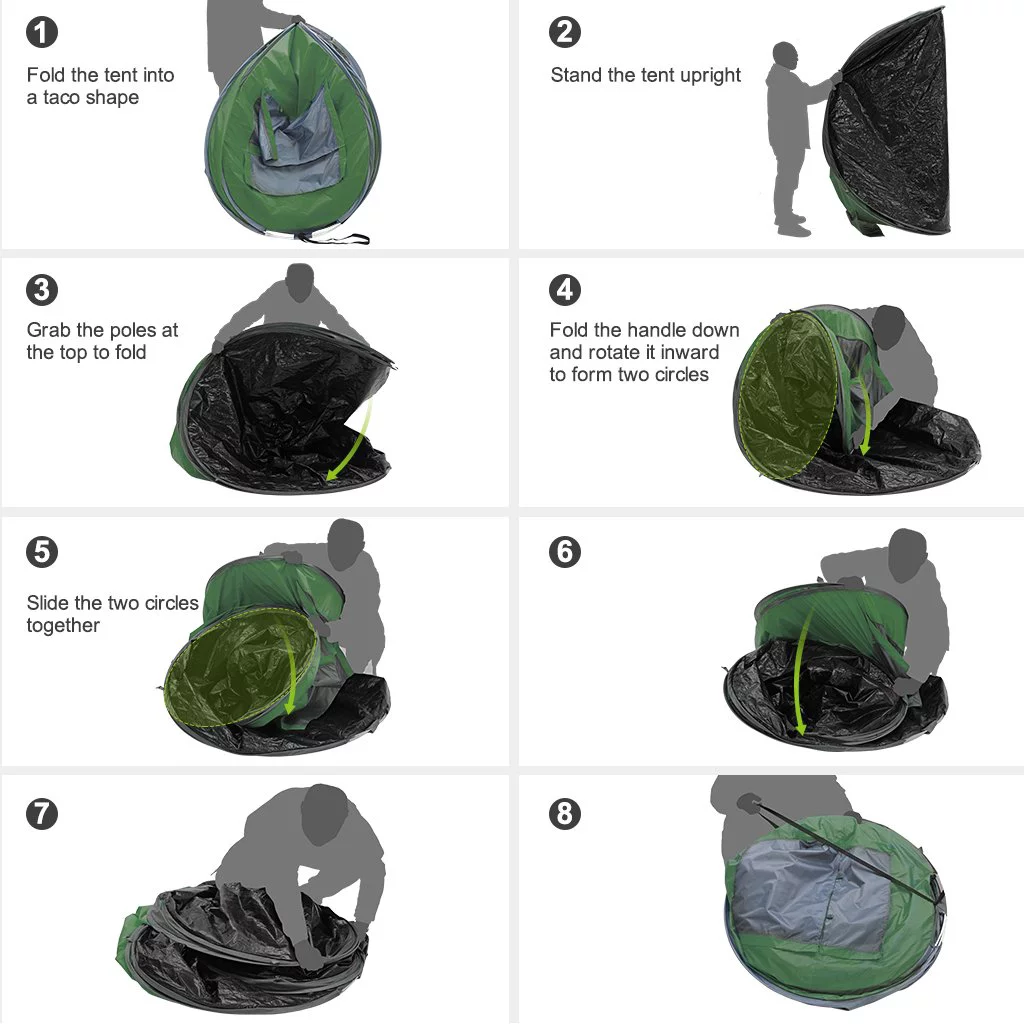 1
Fold the tent into a taco shape

2
Stand the tent upright

3
Grab the poles at the top to fold

4
Fold the handle down and rotate it inward to form two circles

5
Slide the two circles together

6

7

8