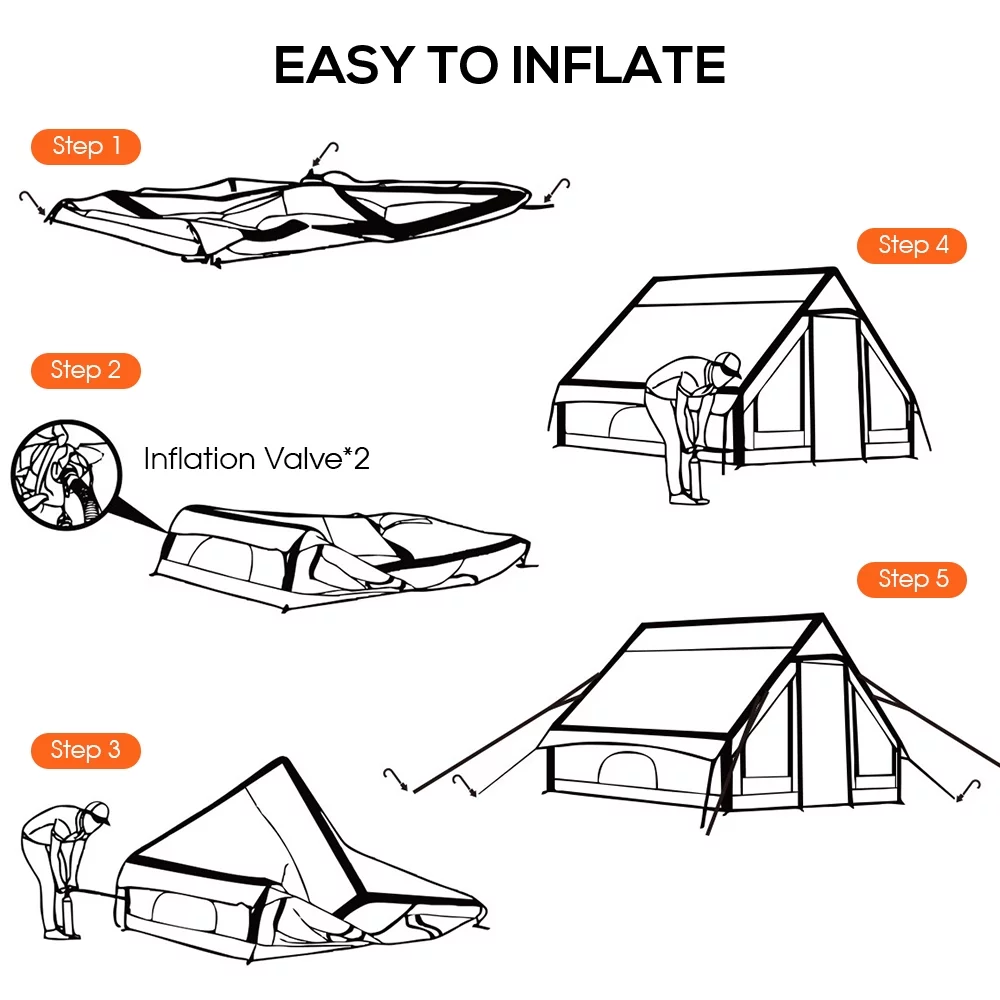 EASY TO INFLATE

Step 1

Step 2

Inflation Valve*2

Step 3

Step 4

Step 5