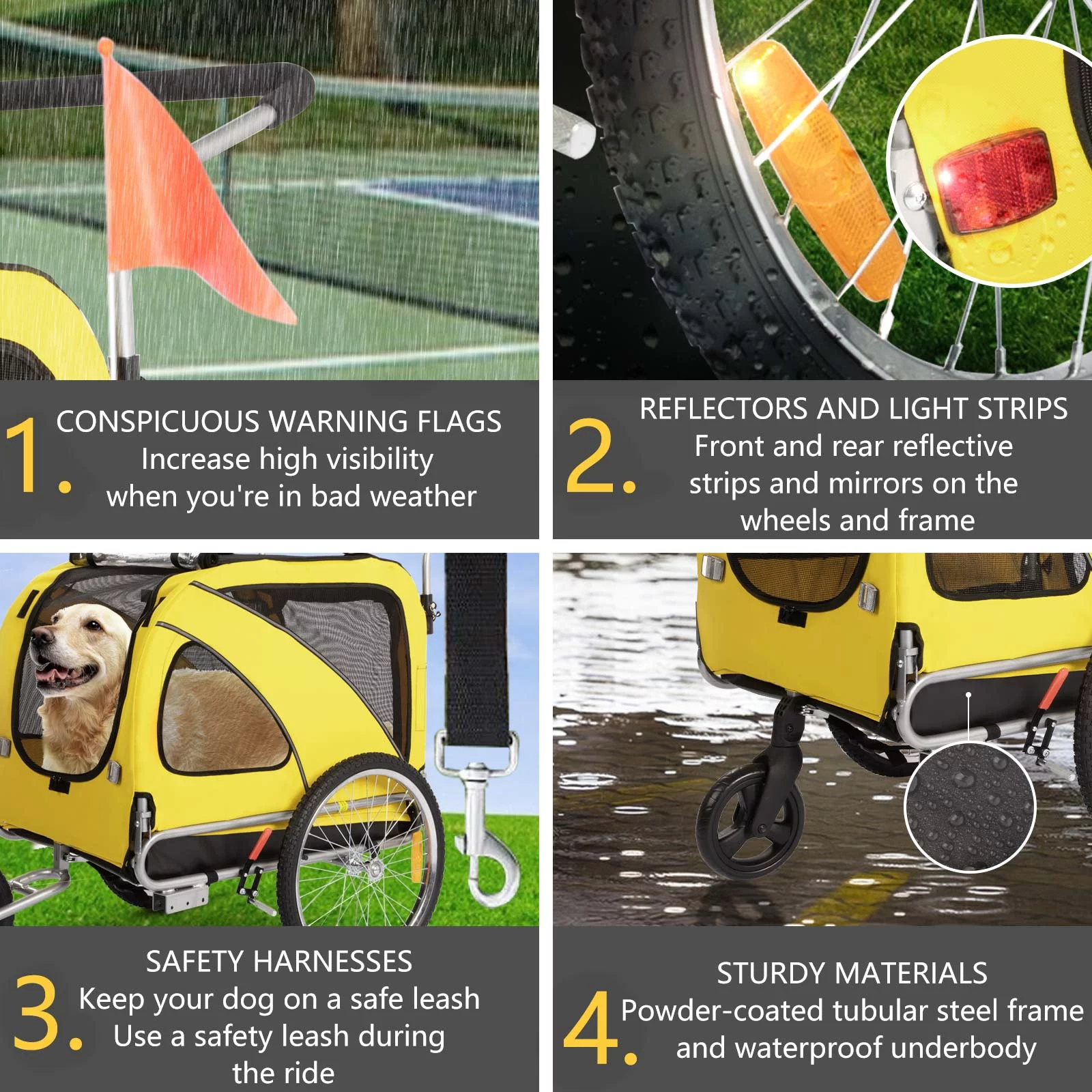 1. CONSPICUOUS WARNING FLAGS
Increase high visibility when you're in bad weather

2. REFLECTORS AND LIGHT STRIPS
Front and rear reflective strips and mirrors on the wheels and frame

3. SAFETY HARNESSES
Keep your dog on a safe leash Use a safety leash during the ride

4. STURDY MATERIALS
Powder-coated tubular steel frame and waterproof underbody