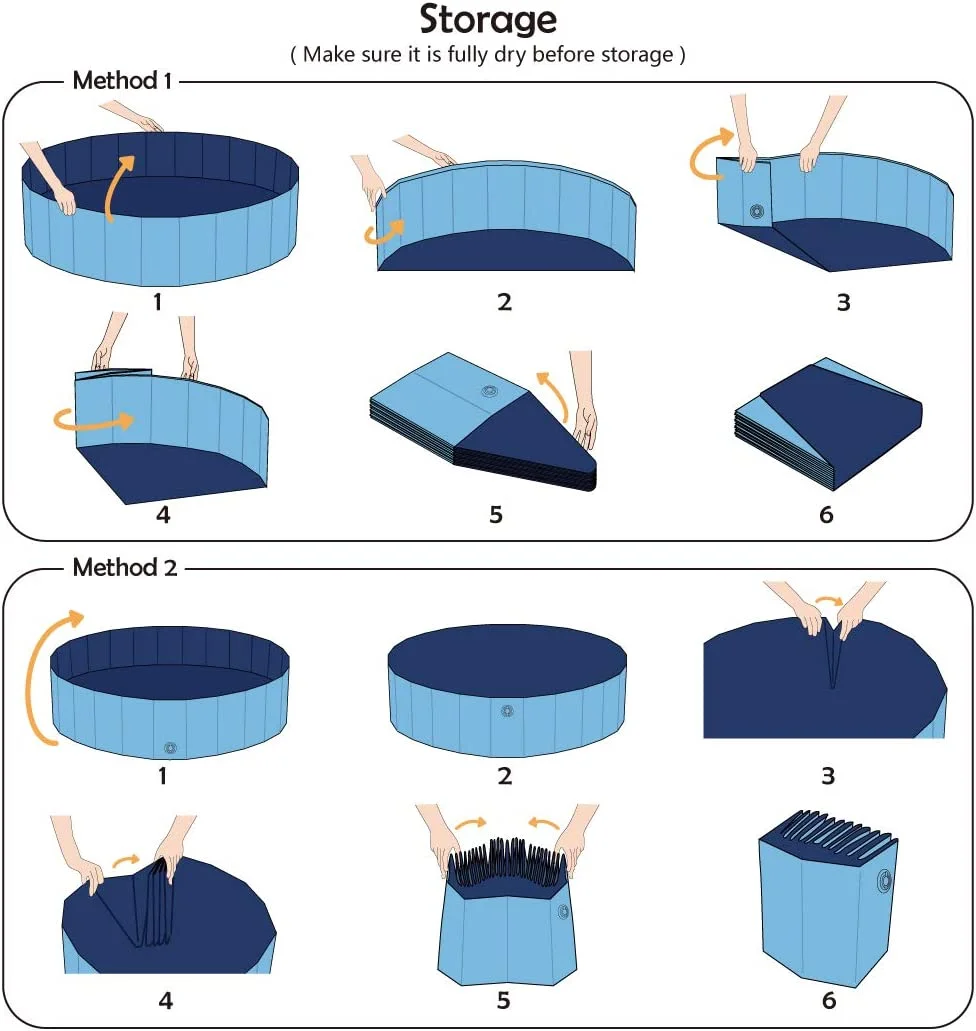 Storage
( Make sure it is fully dry before storage )

Method 1

1

2

3

4

5

6

Method 2

1

2

3

4

5

6