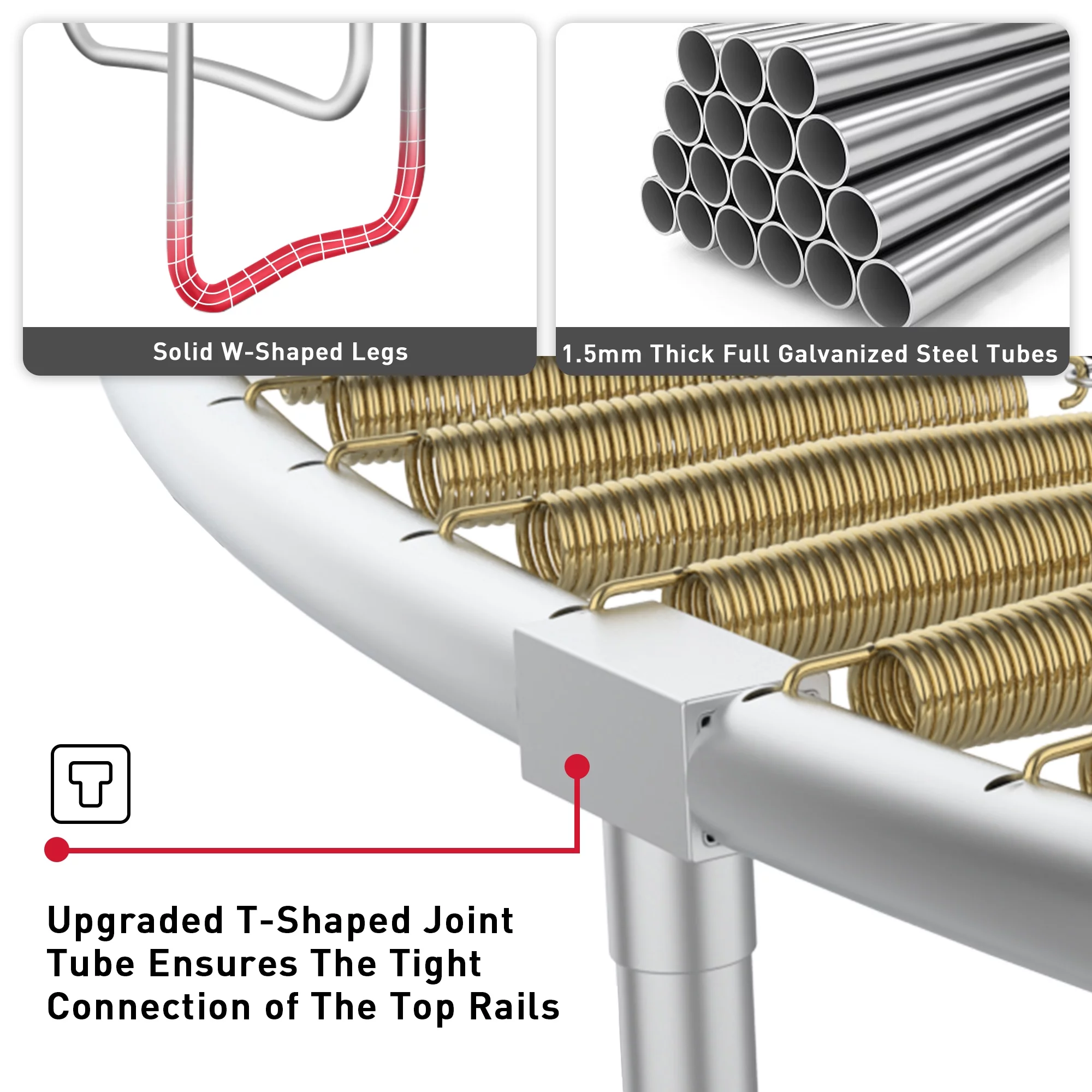 Solid W-Shaped Legs

1.5mm Thick Full Galvanized Steel Tubes

Upgraded T-Shaped Joint Tube Ensures The Tight Connection of The Top Rails