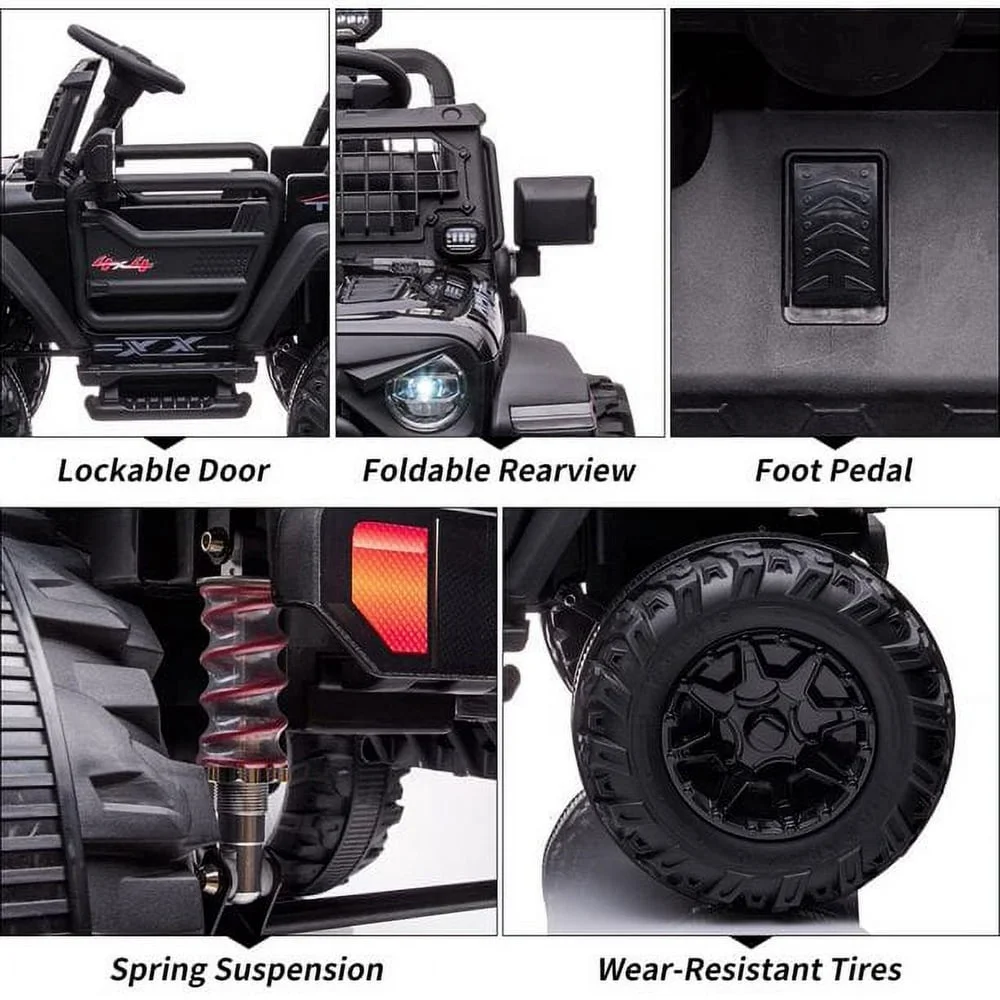 4x4

XX

Lockable Door

Foldable Rearview

Foot Pedal

Spring Suspension

Wear-Resistant Tires