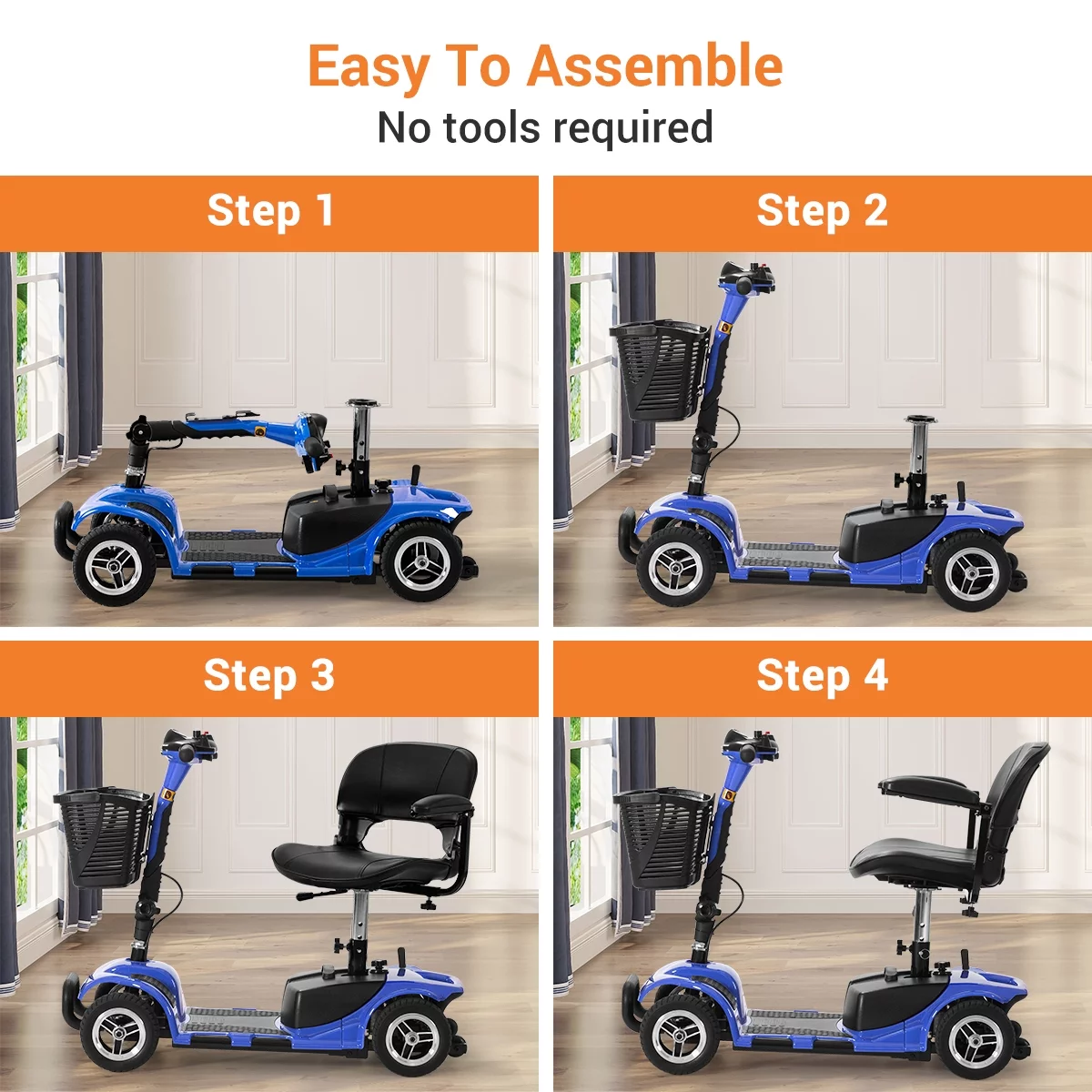 Easy To Assemble
No tools required

Step 1

Step 2

Step 3

Step 4