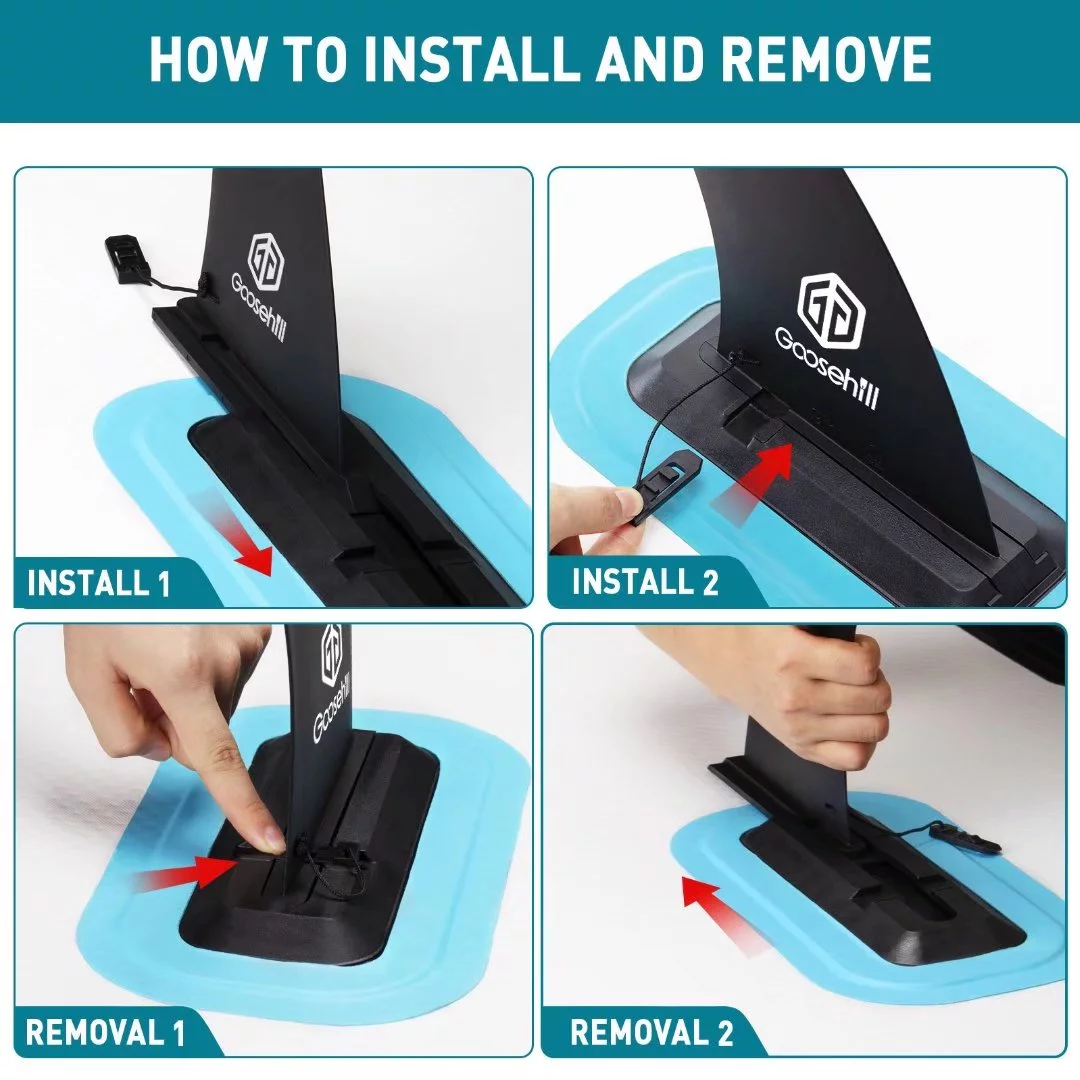 HOW TO INSTALL AND REMOVE

Goosehill

INSTALL 1

Goosehill

INSTALL 2

Goosehill

REMOVAL 1

REMOVAL 2