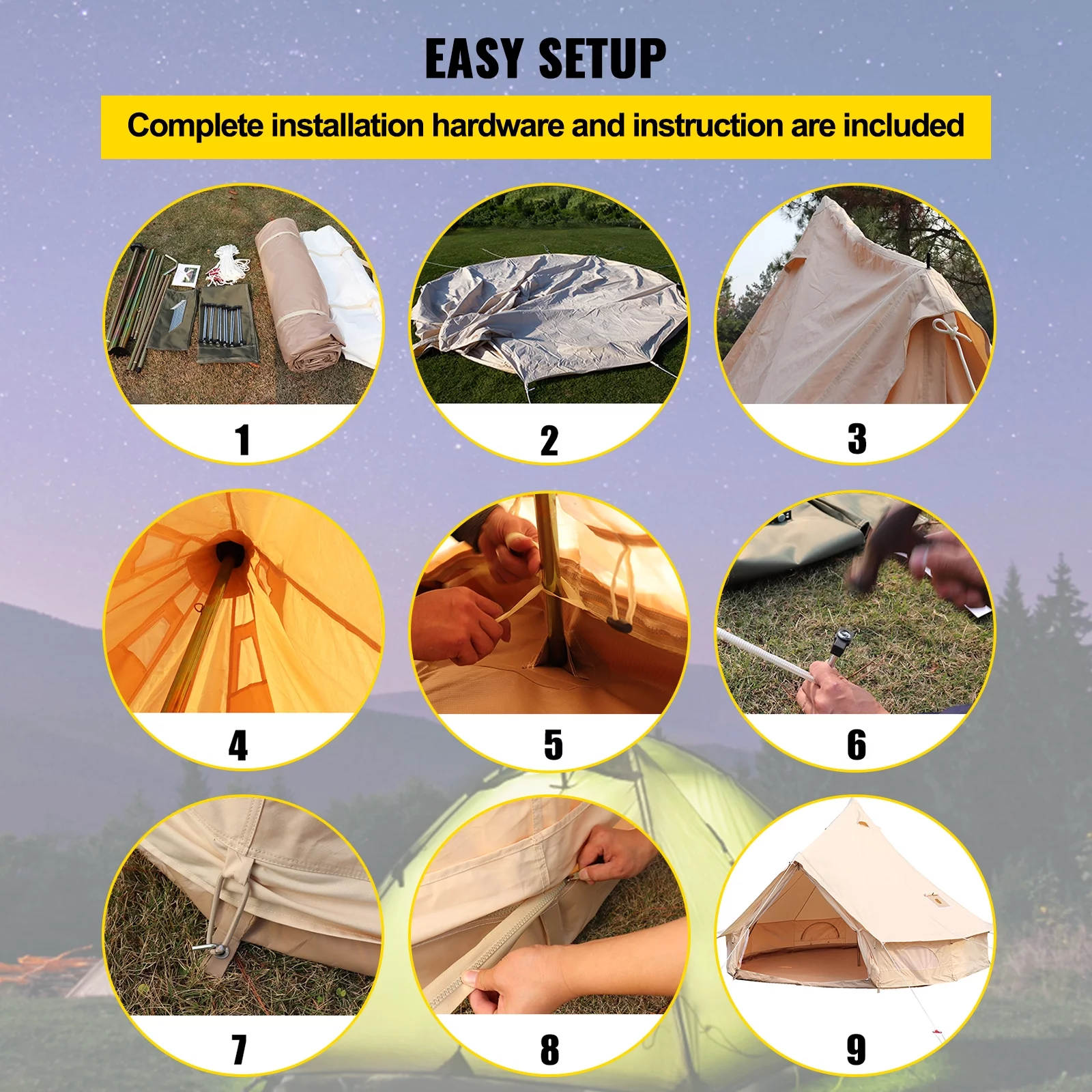 EASY SETUP

Complete installation hardware and instruction are included

1

2

3

4

5

6

7

8

9