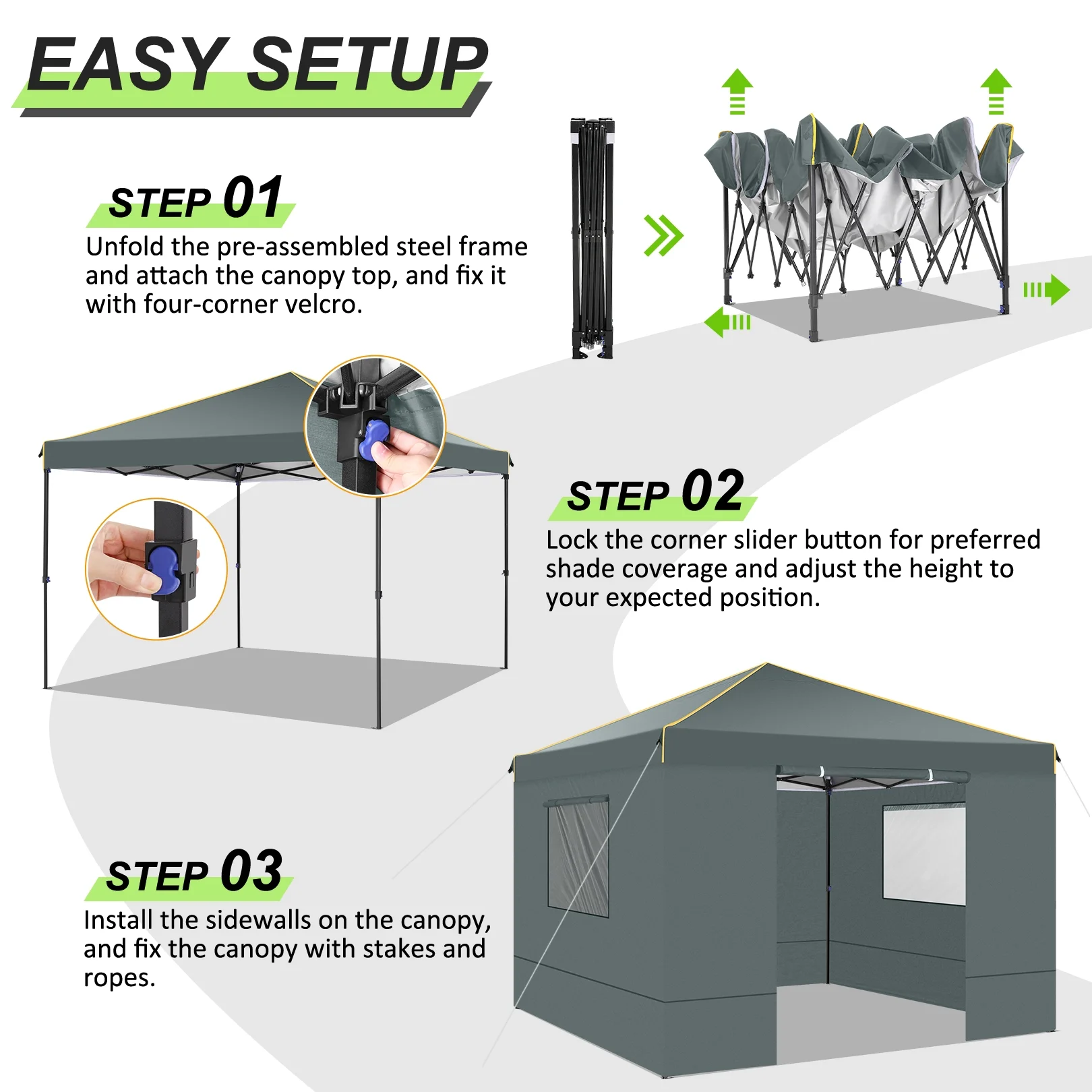 EASY SETUP

STEP 01

Unfold the pre-assembled steel frame and attach the canopy top, and fix it with four-corner velcro.

STEP 02

Lock the corner slider button for preferred shade coverage and adjust the height to your expected position.

STEP 03

Install the sidewalls on the canopy, and fix the canopy with stakes and ropes.