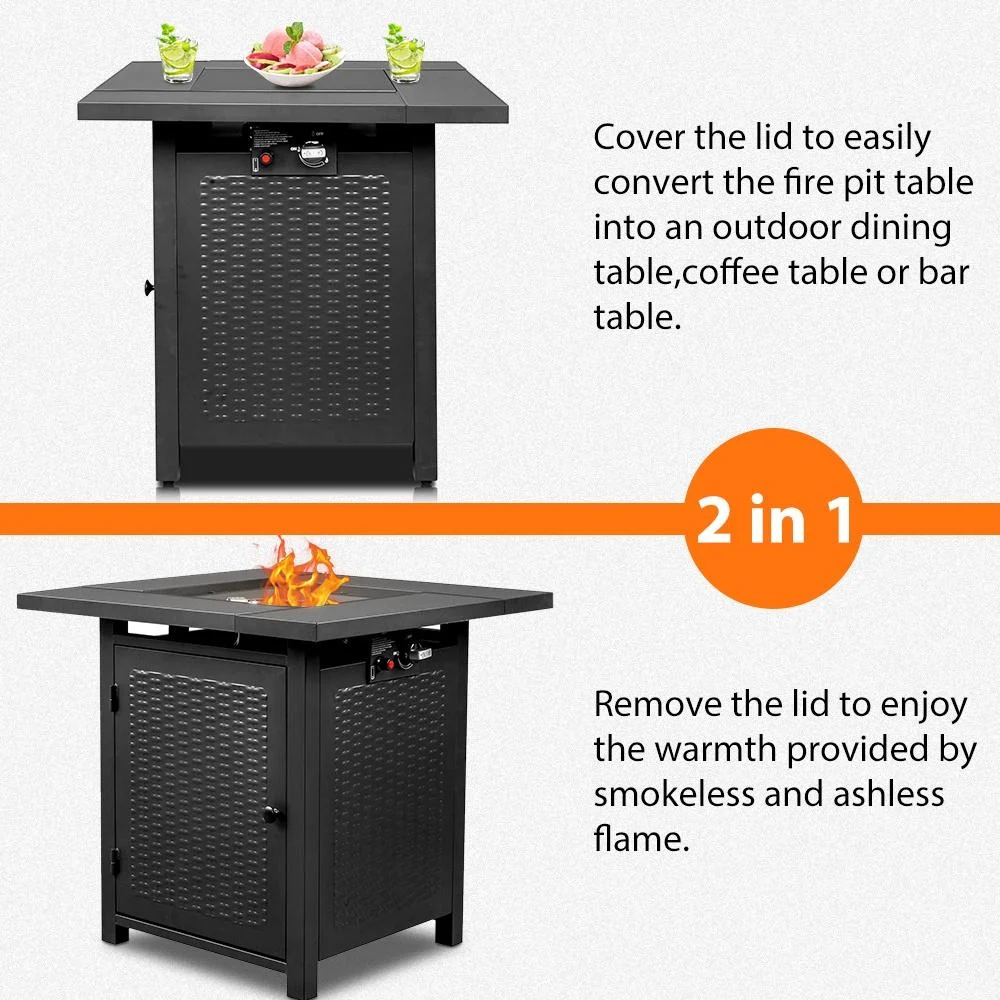 Cover the lid to easily convert the fire pit table into an outdoor dining table,coffee table or bar table.

2 in 1

Remove the lid to enjoy the warmth provided by smokeless and ashless flame.