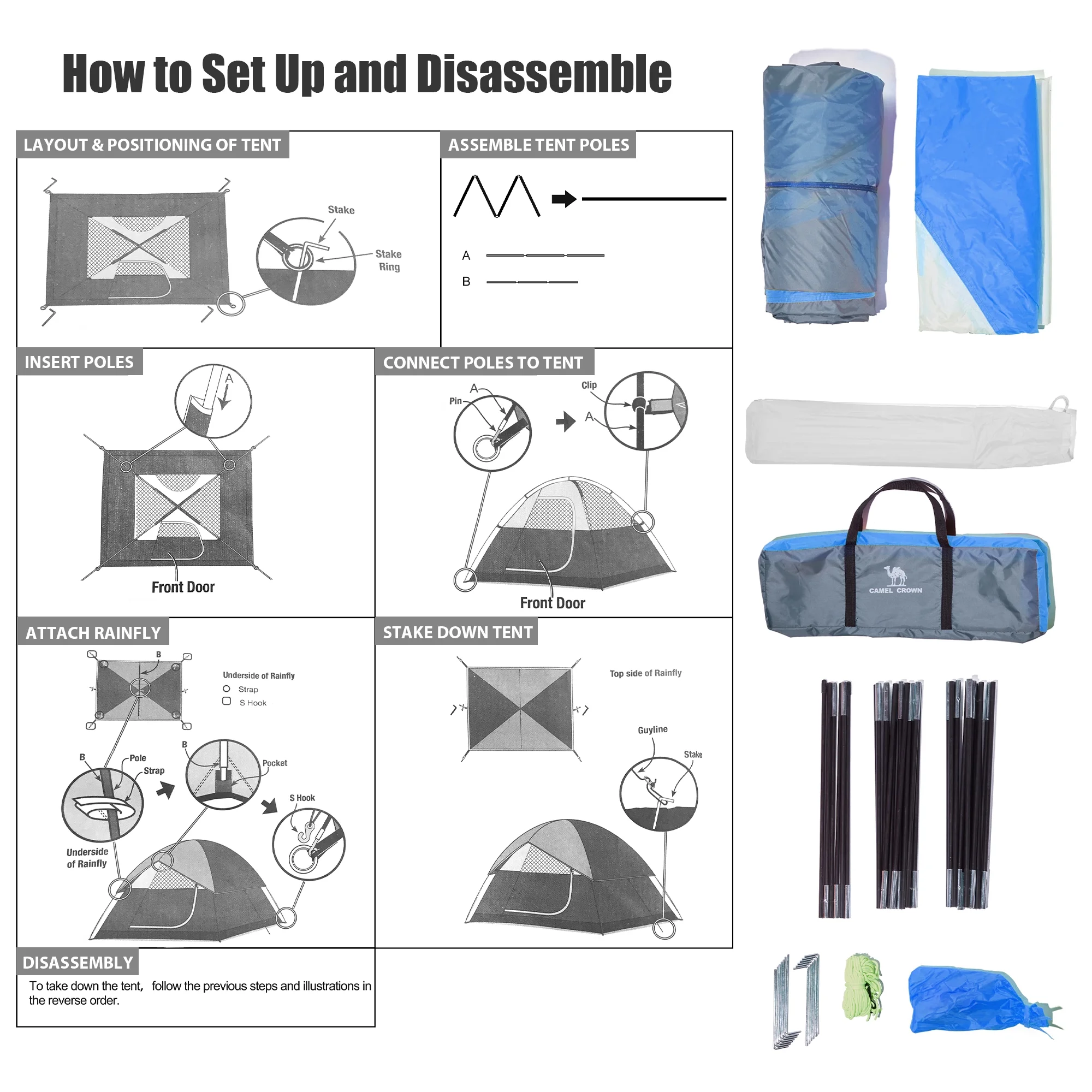 How to Set Up and Disassemble

LAYOUT & POSITIONING OF TENT

Stake

Stake Ring

ASSEMBLE TENT POLES

A

B

INSERT POLES

A

Front Door

CONNECT POLES TO TENT

A

Pin

Clip

A

Front Door

ATTACH RAINFLY

B

Underside of Rainfly

Strap

S Hook

B

Pole

Strap

B

Pocket

S Hook

Underside of Rainfly

STAKE DOWN TENT

Top side of Rainfly

Guyline

Stake

DISASSEMBLY

To take down the tent, follow the previous steps and illustrations in the reverse order.

CAMEL CROWN