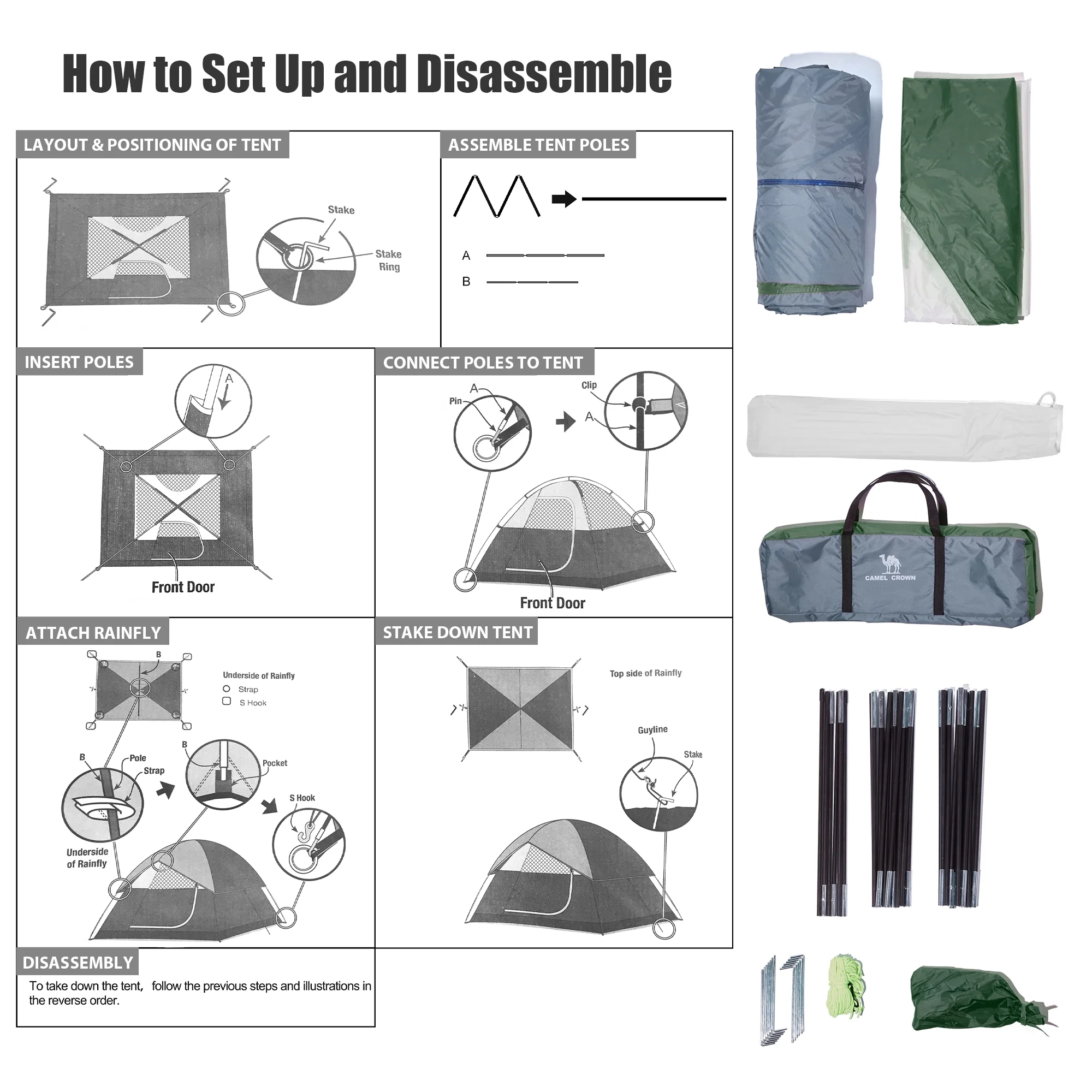 How to Set Up and Disassemble

LAYOUT & POSITIONING OF TENT

Stake

Stake Ring

ASSEMBLE TENT POLES

A

B

INSERT POLES

A

Front Door

CONNECT POLES TO TENT

A

Pin

Clip

A

Front Door

ATTACH RAINFLY

B

Underside of Rainfly

Strap

S Hook

B

Pole

Strap

B

Pocket

S Hook

Underside of Rainfly

STAKE DOWN TENT

Top side of Rainfly

Guyline

Stake

DISASSEMBLY

To take down the tent, follow the previous steps and illustrations in the reverse order.

CAMEL CROWN