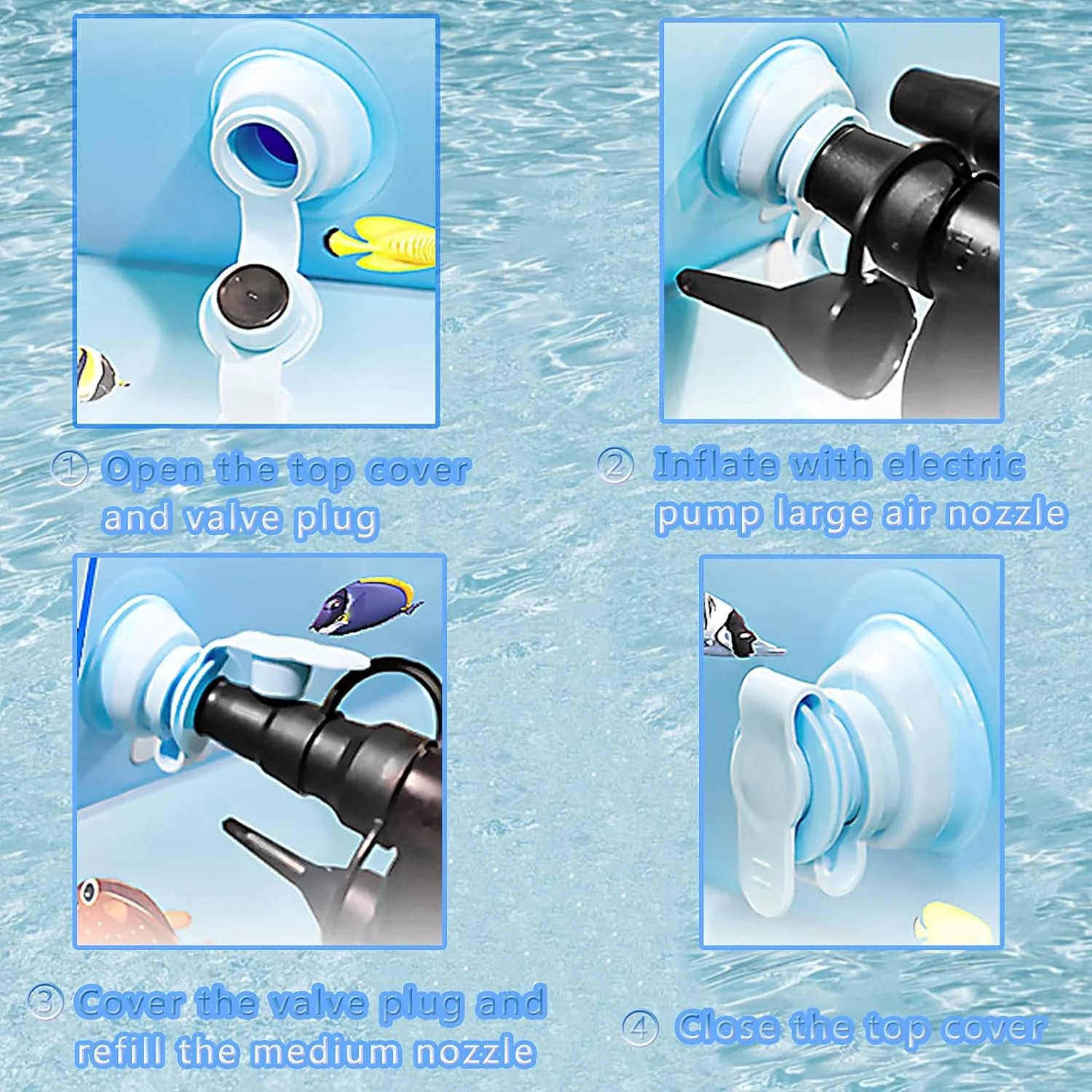 ① Open the top cover and valve plug

② Inflate with electric pump large air nozzle

③ Cover the valve plug and refill the medium nozzle

④ Close the top cover