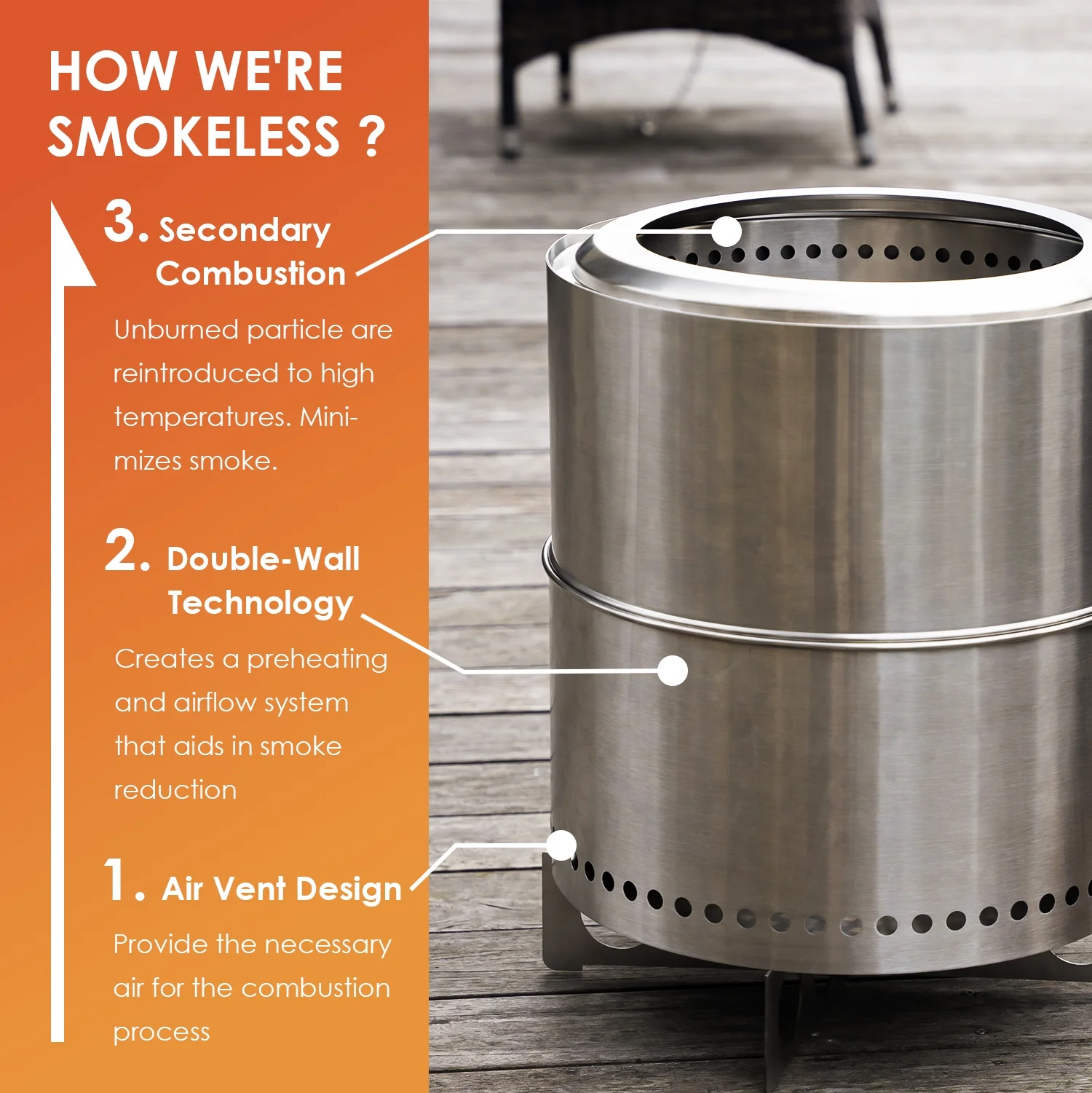 HOW WE'RE SMOKELESS ?

3. Secondary Combustion

Unburned particle are reintroduced to high temperatures. Minimizes smoke.

2. Double-Wall Technology

Creates a preheating and airflow system that aids in smoke reduction

1. Air Vent Design

Provide the necessary air for the combustion process