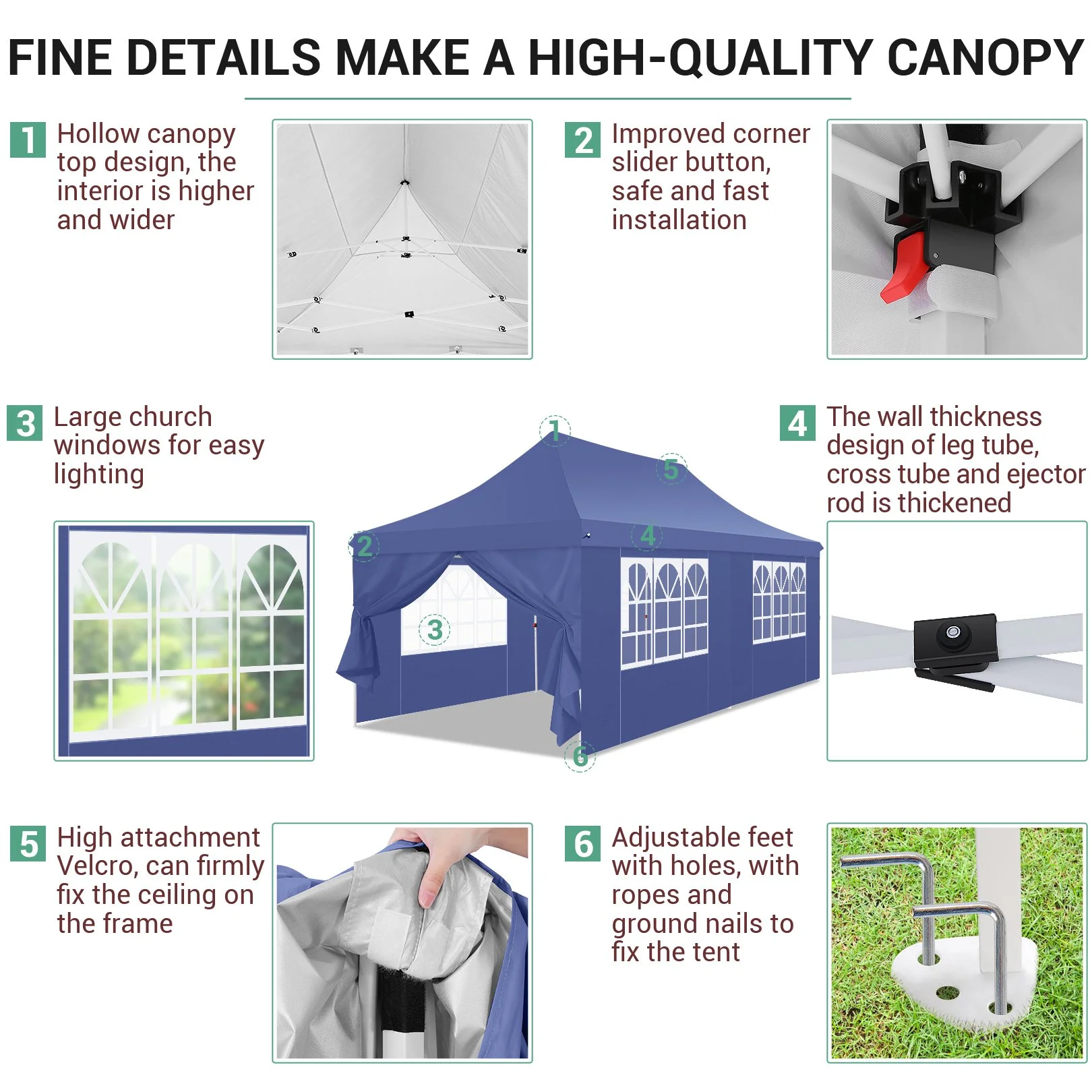 FINE DETAILS MAKE A HIGH-QUALITY CANOPY

1 Hollow canopy top design, the interior is higher and wider

2 Improved corner slider button, safe and fast installation

3 Large church windows for easy lighting

4 The wall thickness design of leg tube, cross tube and ejector rod is thickened

1 5 2 4 3 6

5 High attachment Velcro, can firmly fix the ceiling on the frame

6 Adjustable feet with holes, with ropes and ground nails to fix the tent