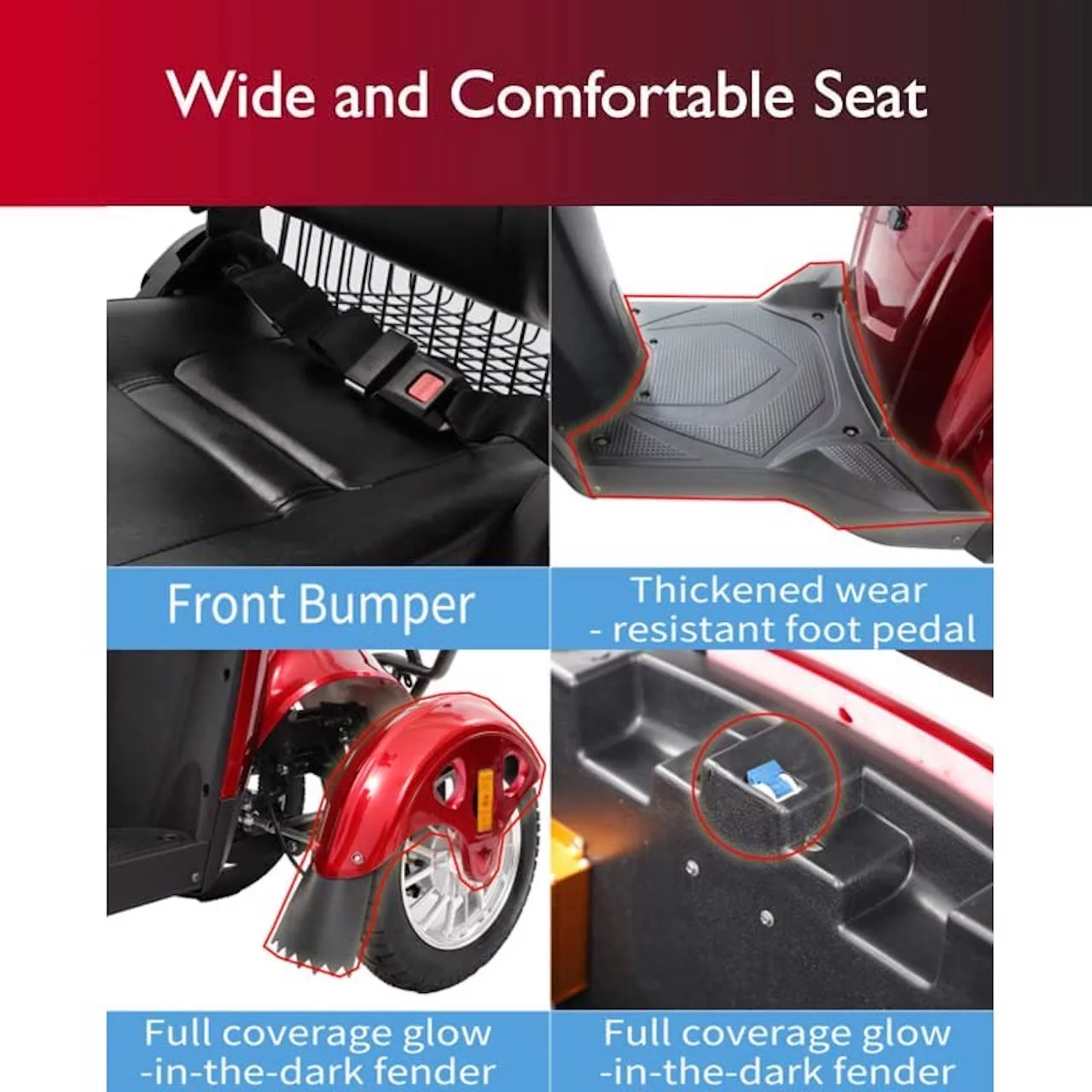 Wide and Comfortable Seat

Front Bumper

Thickened wear - resistant foot pedal

Full coverage glow -in-the-dark fender

Full coverage glow -in-the-dark fender